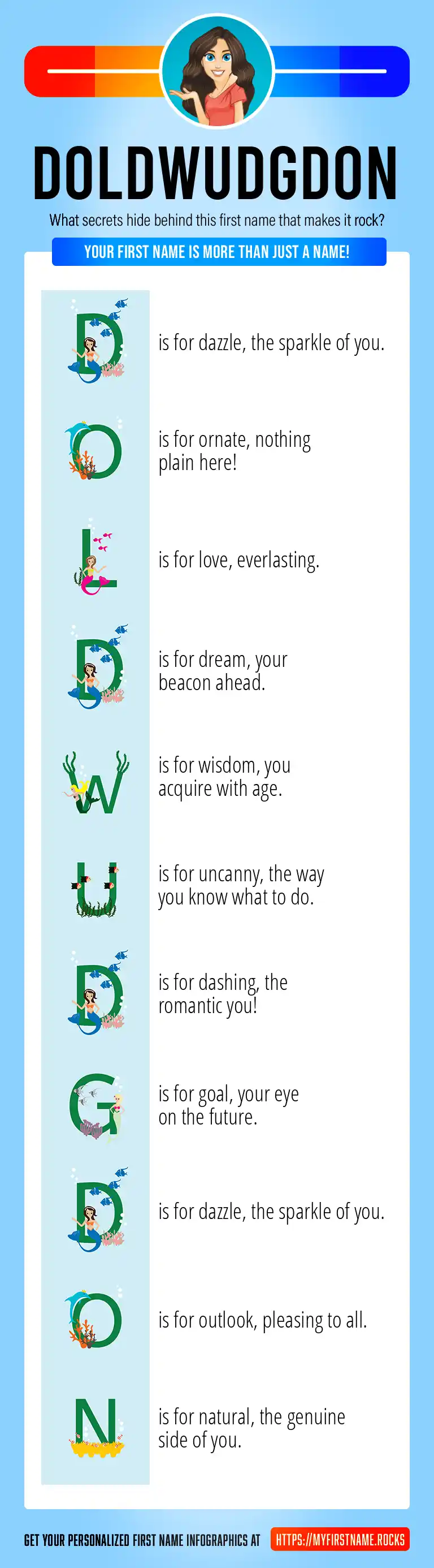 DOLDWUDGDON

What secrets hide behind this first name that makes it rock?

YOUR FIRST NAME IS MORE THAN JUST A NAME!

D is for dazzle, the sparkle of you.

O is for ornate, nothing plain here!

L is for love, everlasting.

D is for dream, your beacon ahead.

W is for wisdom, you acquire with age.

U is for uncanny, the way you know what to do.

D is for dashing, the romantic you!

G is for goal, your eye on the future.

D is for dazzle, the sparkle of you.

O is for outlook, pleasing to all.

N is for natural, the genuine side of you.

GET YOUR PERSONALIZED FIRST NAME INFOGRAPHICS AT HTTPS://MYFIRSTNAME.ROCKS