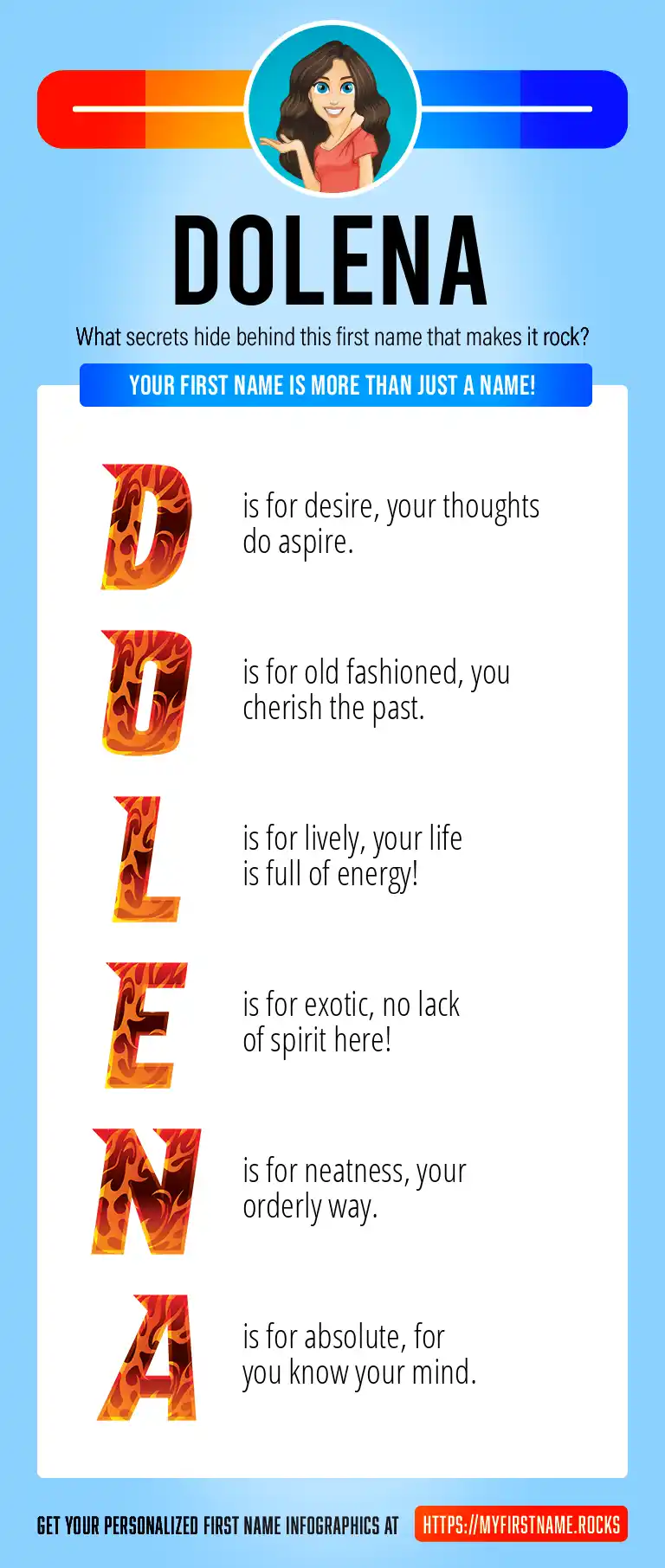 DOLENA

What secrets hide behind this first name that makes it rock?

YOUR FIRST NAME IS MORE THAN JUST A NAME!

D is for desire, your thoughts do aspire.

O is for old fashioned, you cherish the past.

L is for lively, your life is full of energy!

E is for exotic, no lack of spirit here!

N is for neatness, your orderly way.

A is for absolute, for you know your mind.

GET YOUR PERSONALIZED FIRST NAME INFOGRAPHICS AT HTTPS://MYFIRSTNAME.ROCKS