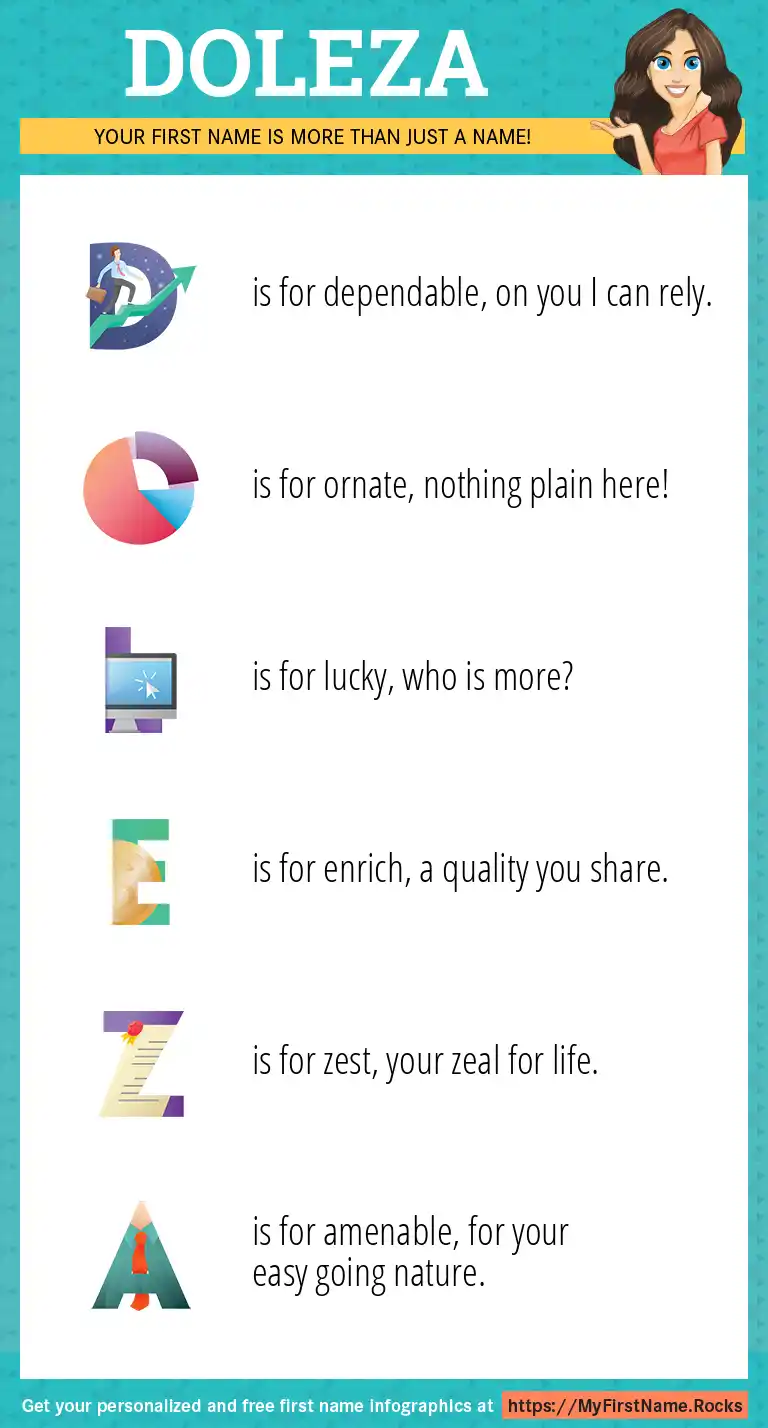 DOLEZA

YOUR FIRST NAME IS MORE THAN JUST A NAME!

D is for dependable, on you I can rely.

O is for ornate, nothing plain here!

L is for lucky, who is more?

E is for enrich, a quality you share.

Z is for zest, your zeal for life.

A is for amenable, for your easy going nature.

Get your personalized and free first name infographics at https://MyFirstName.Rocks