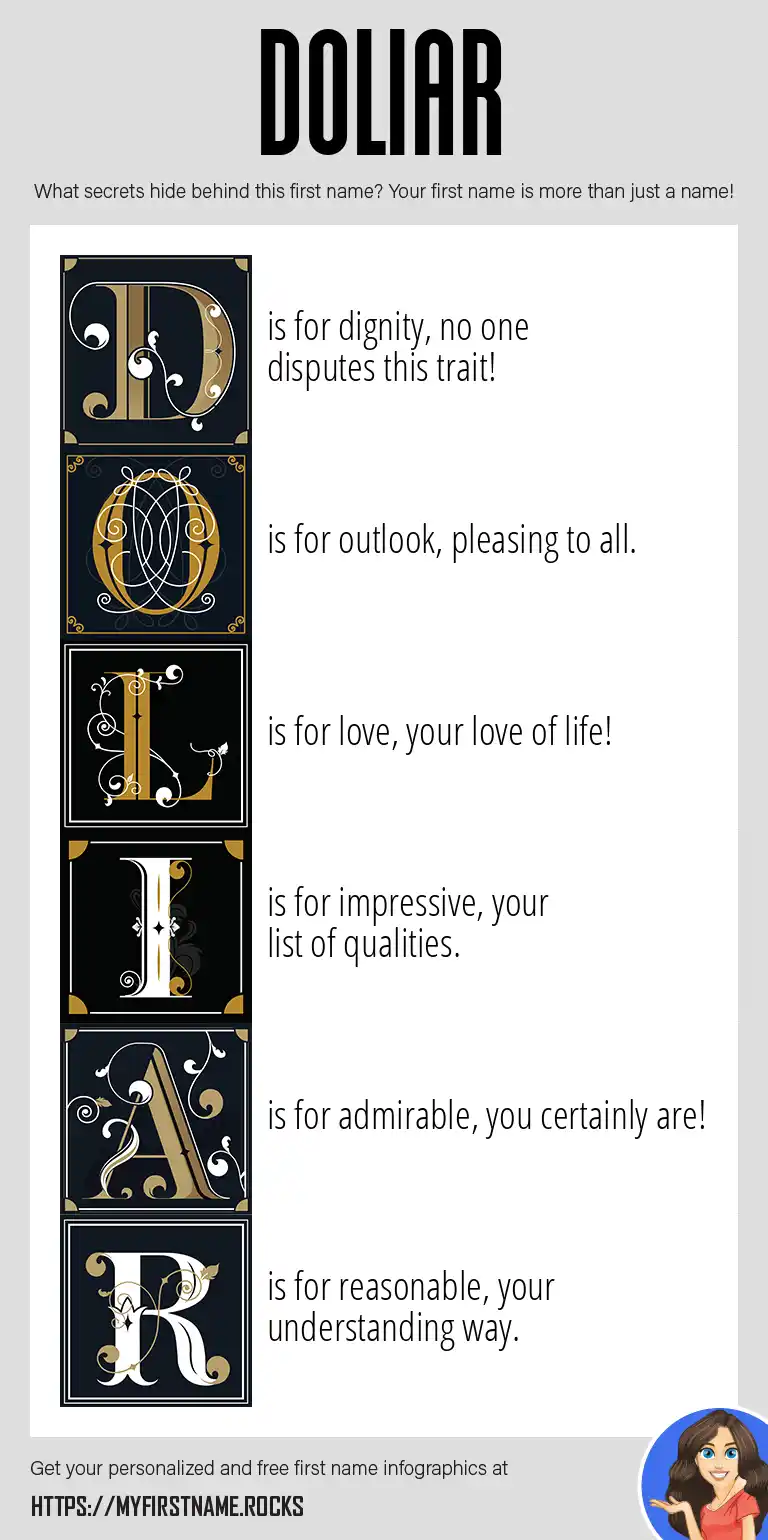 DOLIAR

What secrets hide behind this first name? Your first name is more than just a name!

D is for dignity, no one disputes this trait!

O is for outlook, pleasing to all.

L is for love, your love of life!

I is for impressive, your list of qualities.

A is for admirable, you certainly are!

R is for reasonable, your understanding way.

Get your personalized and free first name infographics at

HTTPS://MYFIRSTNAME.ROCKS