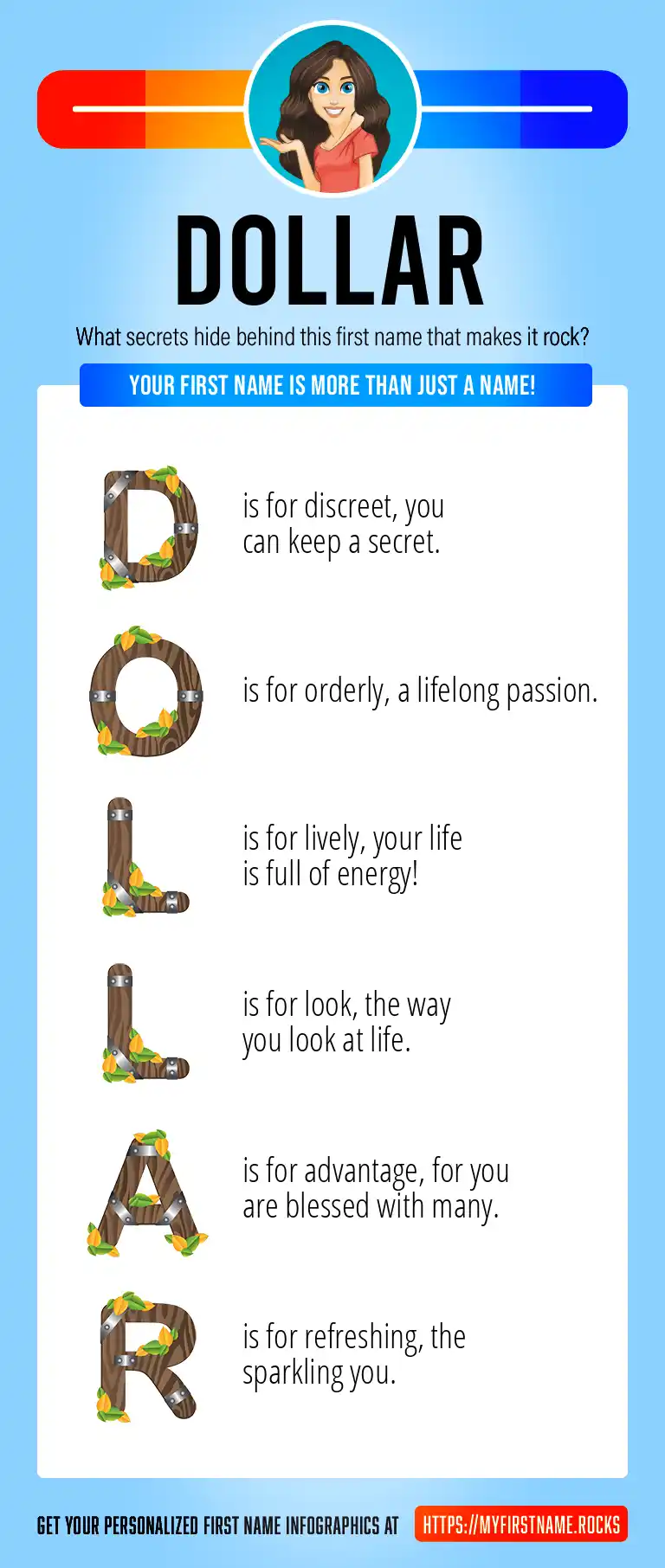 DOLLAR

What secrets hide behind this first name that makes it rock?

YOUR FIRST NAME IS MORE THAN JUST A NAME!

D is for discreet, you can keep a secret.

O is for orderly, a lifelong passion.

L is for lively, your life is full of energy!

L is for look, the way you look at life.

A is for advantage, for you are blessed with many.

R is for refreshing, the sparkling you.

GET YOUR PERSONALIZED FIRST NAME INFOGRAPHICS AT HTTPS://MYFIRSTNAME.ROCKS