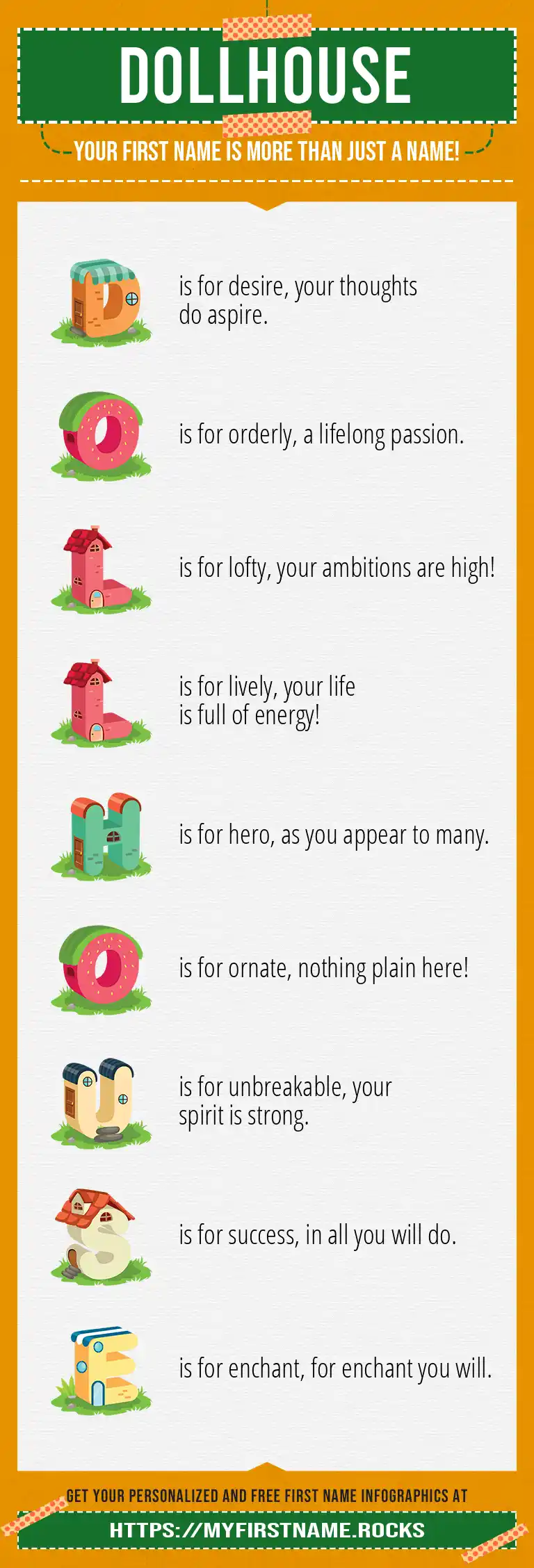 DOLLHOUSE

YOUR FIRST NAME IS MORE THAN JUST A NAME!

D is for desire, your thoughts do aspire.

O is for orderly, a lifelong passion.

L is for lofty, your ambitions are high!

L is for lively, your life is full of energy!

H is for hero, as you appear to many.

O is for ornate, nothing plain here!

U is for unbreakable, your spirit is strong.

S is for success, in all you will do.

E is for enchant, for enchant you will.

GET YOUR PERSONALIZED AND FREE FIRST NAME INFOGRAPHICS AT

HTTPS://MYFIRSTNAME.ROCKS