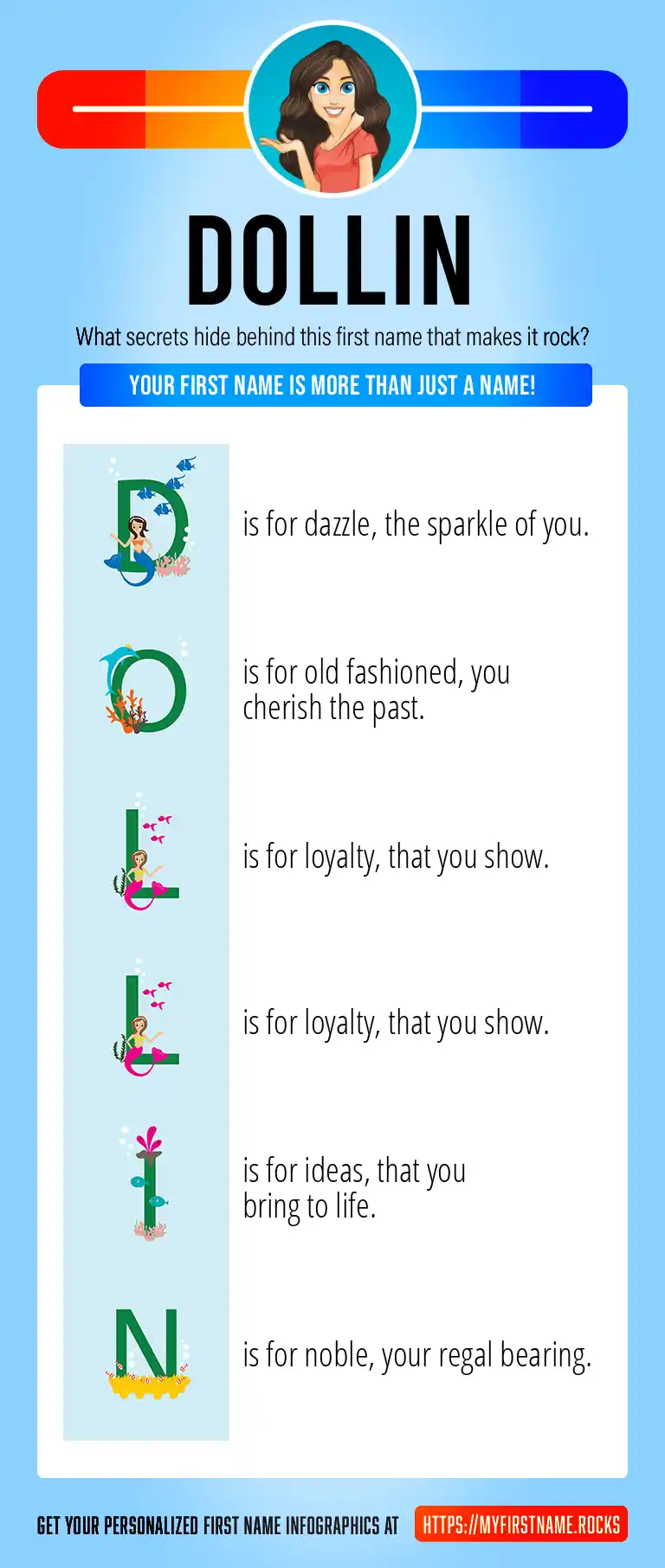 DOLLIN

What secrets hide behind this first name that makes it rock?

YOUR FIRST NAME IS MORE THAN JUST A NAME!

D is for dazzle, the sparkle of you.

O is for old fashioned, you cherish the past.

L is for loyalty, that you show.

L is for loyalty, that you show.

I is for ideas, that you bring to life.

N is for noble, your regal bearing.

GET YOUR PERSONALIZED FIRST NAME INFOGRAPHICS AT HTTPS://MYFIRSTNAME.ROCKS