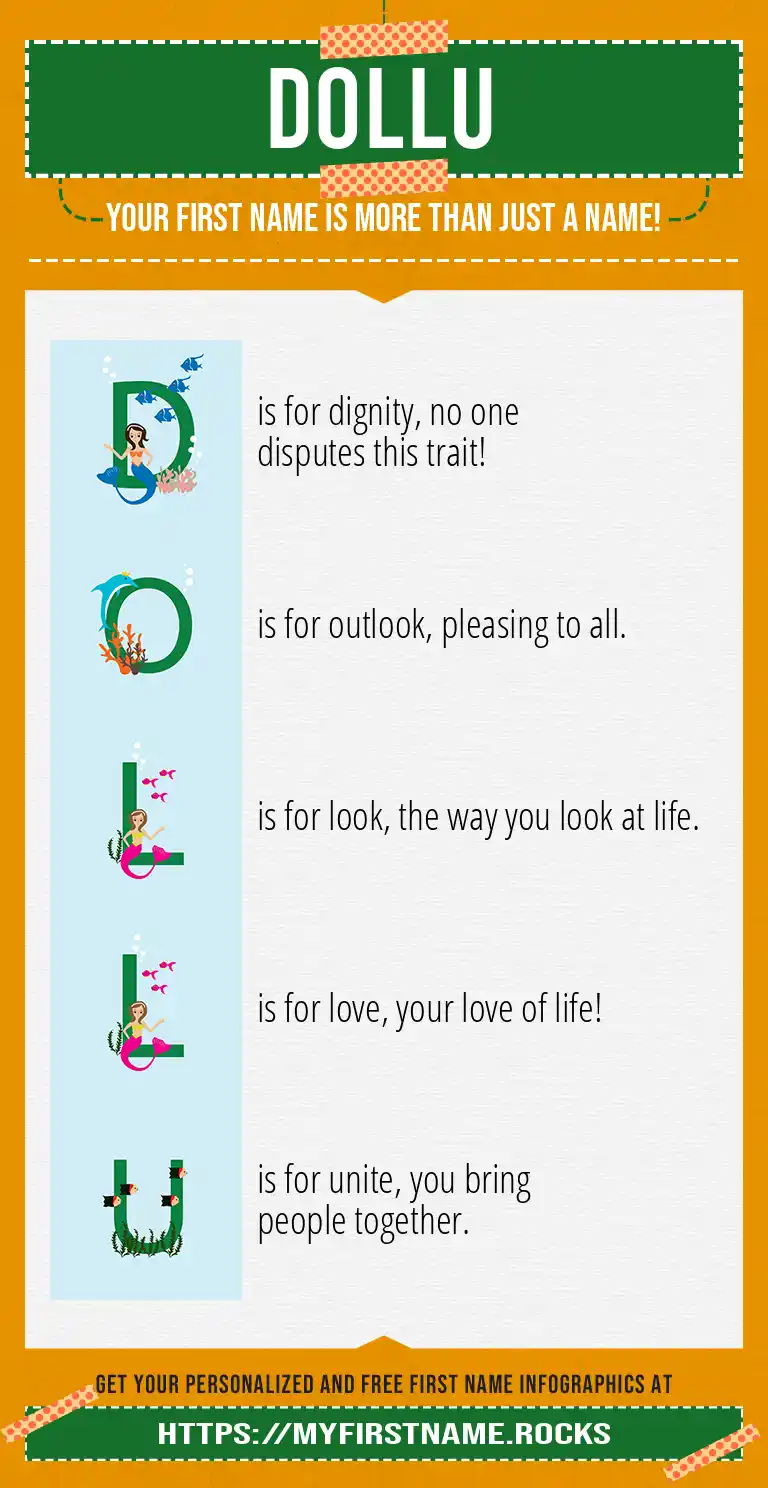 DOLLU

YOUR FIRST NAME IS MORE THAN JUST A NAME!

D is for dignity, no one disputes this trait!

O is for outlook, pleasing to all.

L is for look, the way you look at life.

L is for love, your love of life!

U is for unite, you bring people together.

GET YOUR PERSONALIZED AND FREE FIRST NAME INFOGRAPHICS AT

HTTPS://MYFIRSTNAME.ROCKS