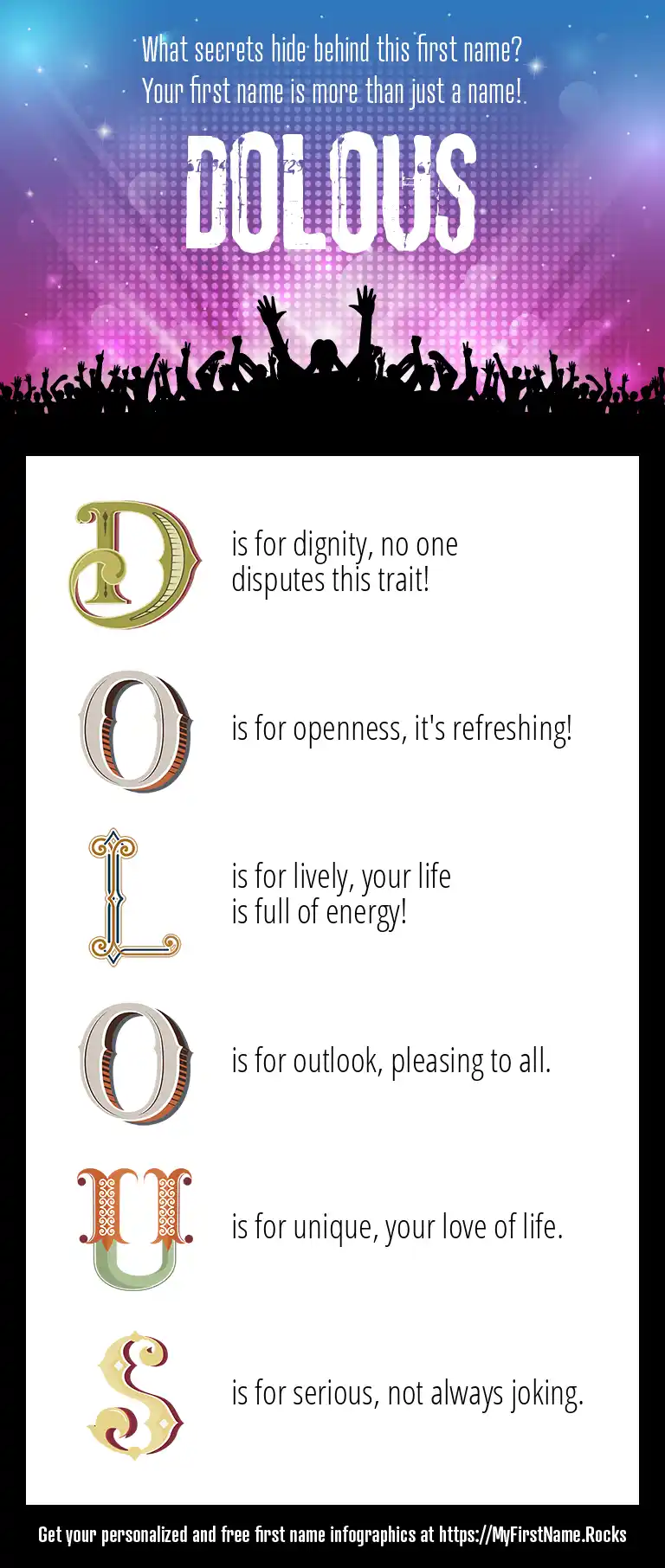 What secrets hide behind this first name?
Your first name is more than just a name!

DOLOUS

D is for dignity, no one disputes this trait!

O is for openness, it's refreshing!

L is for lively, your life is full of energy!

O is for outlook, pleasing to all.

U is for unique, your love of life.

S is for serious, not always joking.

Get your personalized and free first name infographics at https://MyFirstName.Rocks