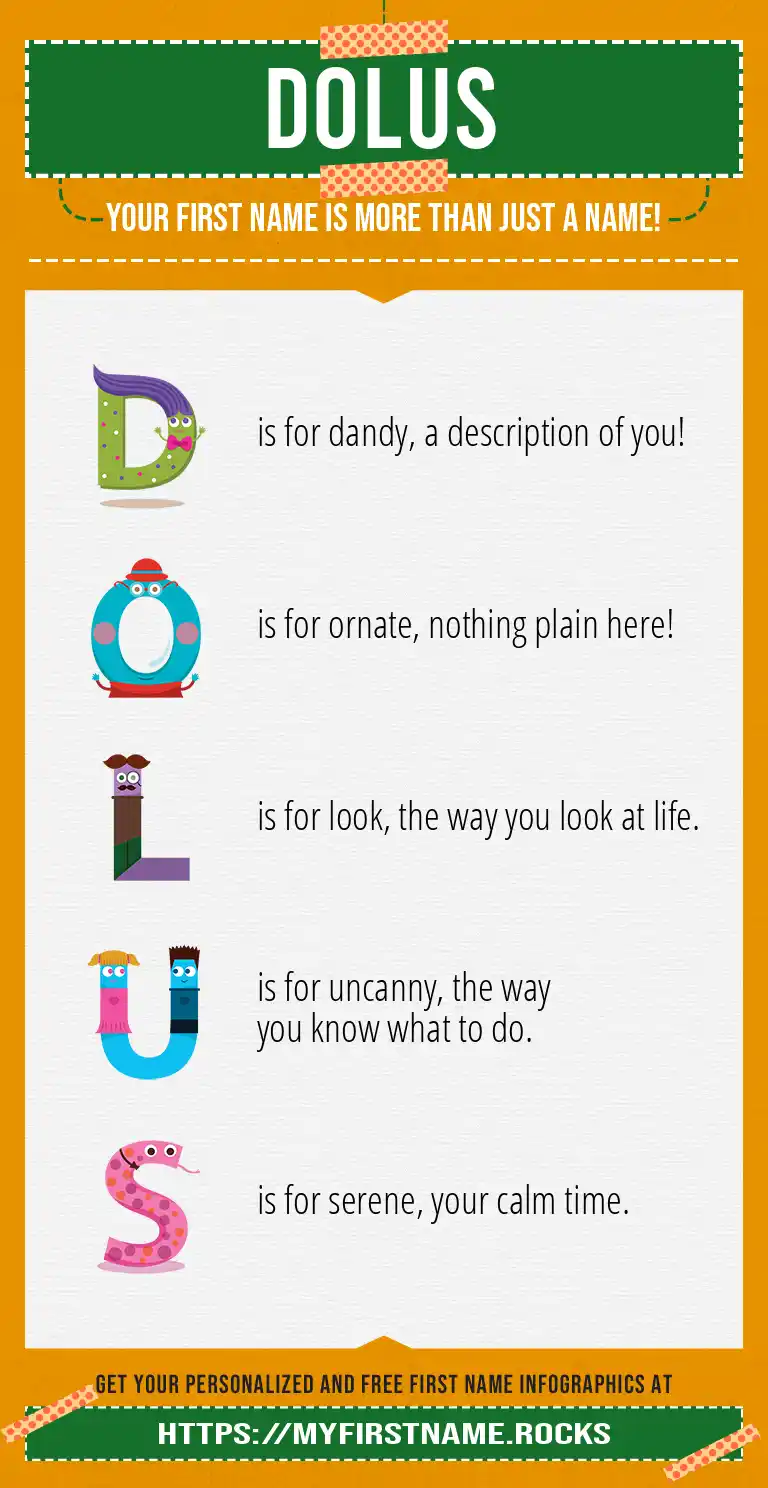 DOLUS

YOUR FIRST NAME IS MORE THAN JUST A NAME!

D is for dandy, a description of you!

O is for ornate, nothing plain here!

L is for look, the way you look at life.

U is for uncanny, the way you know what to do.

S is for serene, your calm time.

GET YOUR PERSONALIZED AND FREE FIRST NAME INFOGRAPHICS AT

HTTPS://MYFIRSTNAME.ROCKS