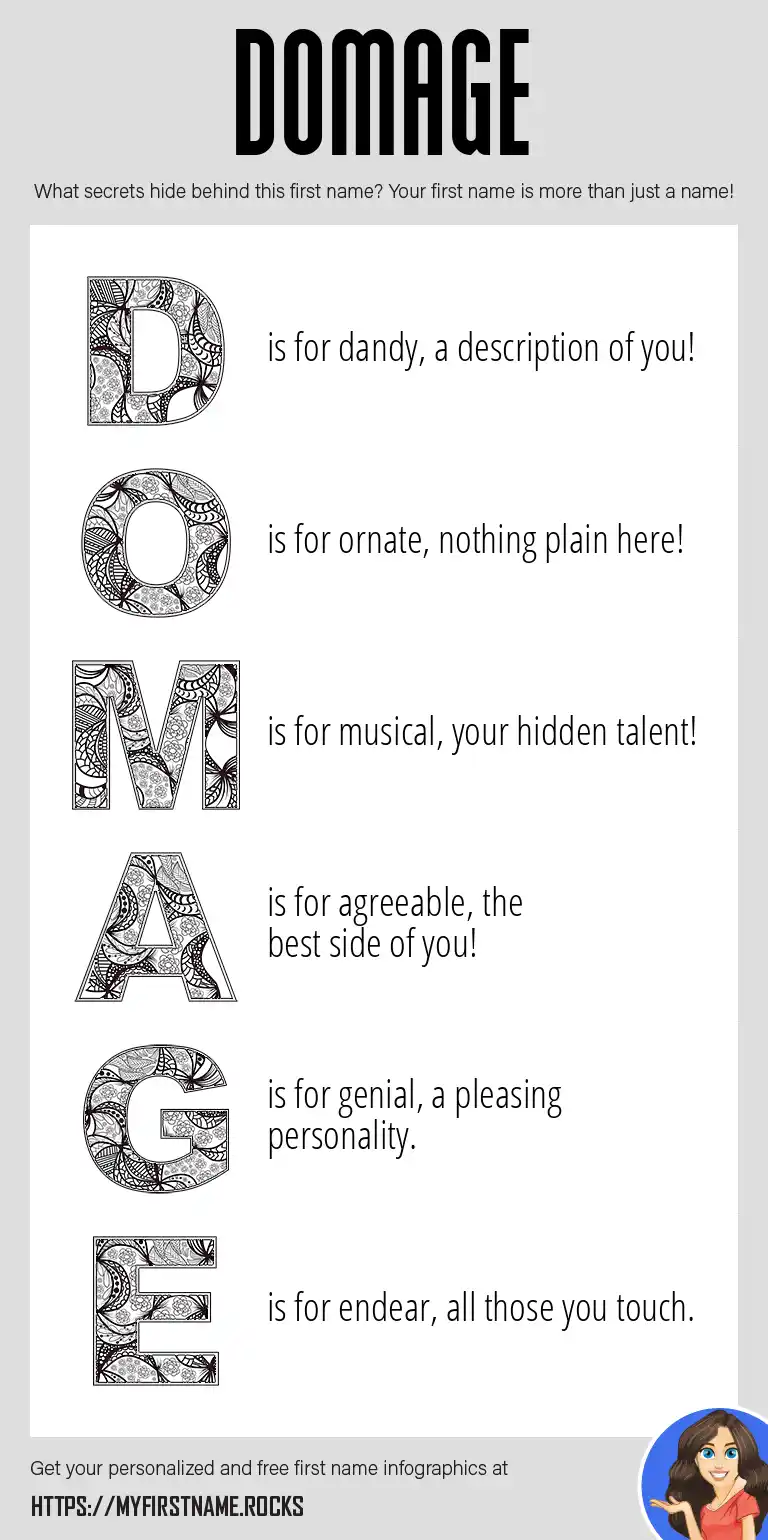 DOMAGE

What secrets hide behind this first name? Your first name is more than just a name!

D is for dandy, a description of you!

O is for ornate, nothing plain here!

M is for musical, your hidden talent!

A is for agreeable, the best side of you!

G is for genial, a pleasing personality.

E is for endear, all those you touch.

Get your personalized and free first name infographics at

HTTPS://MYFIRSTNAME.ROCKS