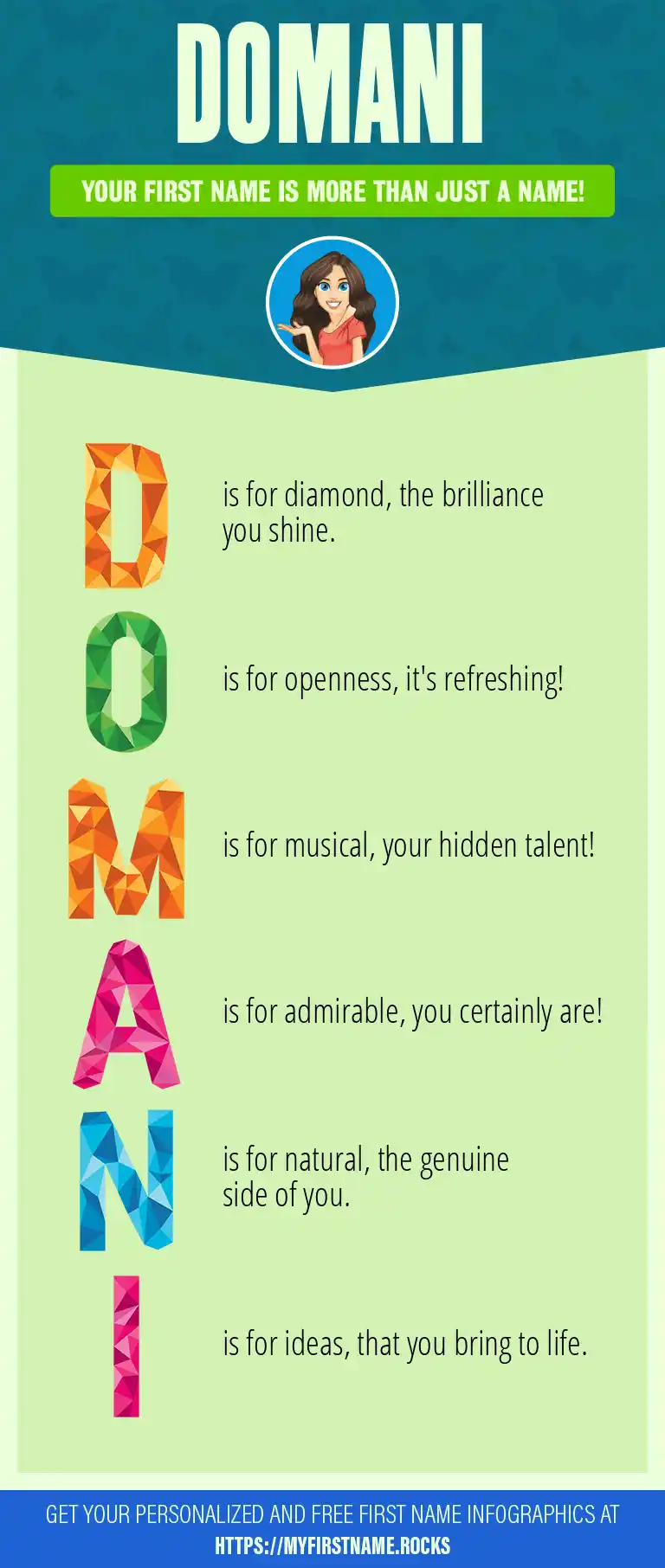 DOMANI

YOUR FIRST NAME IS MORE THAN JUST A NAME!

D is for diamond, the brilliance you shine.

O is for openness, it's refreshing!

M is for musical, your hidden talent!

A is for admirable, you certainly are!

N is for natural, the genuine side of you.

I is for ideas, that you bring to life.

GET YOUR PERSONALIZED AND FREE FIRST NAME INFOGRAPHICS AT HTTPS://MYFIRSTNAME.ROCKS