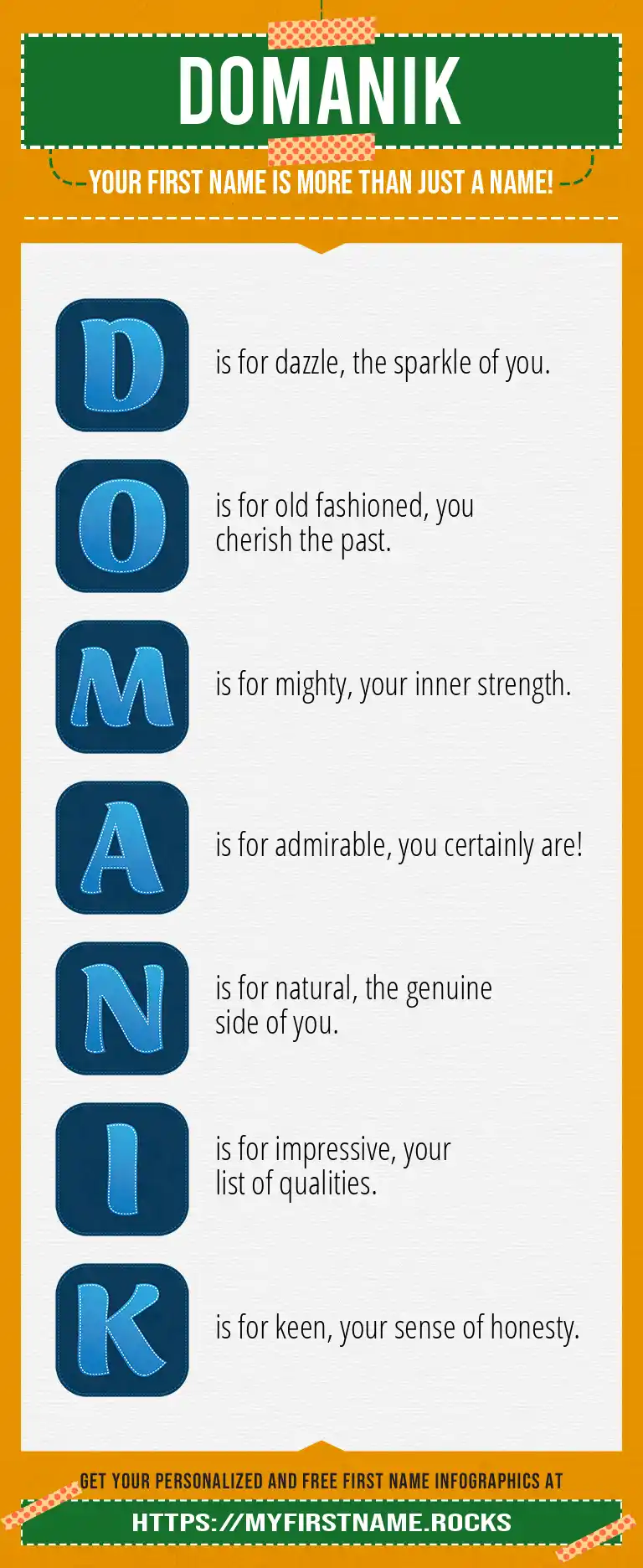 DOMANIK

YOUR FIRST NAME IS MORE THAN JUST A NAME!

D is for dazzle, the sparkle of you.

O is for old fashioned, you cherish the past.

M is for mighty, your inner strength.

A is for admirable, you certainly are!

N is for natural, the genuine side of you.

I is for impressive, your list of qualities.

K is for keen, your sense of honesty.

GET YOUR PERSONALIZED AND FREE FIRST NAME INFOGRAPHICS AT

HTTPS://MYFIRSTNAME.ROCKS