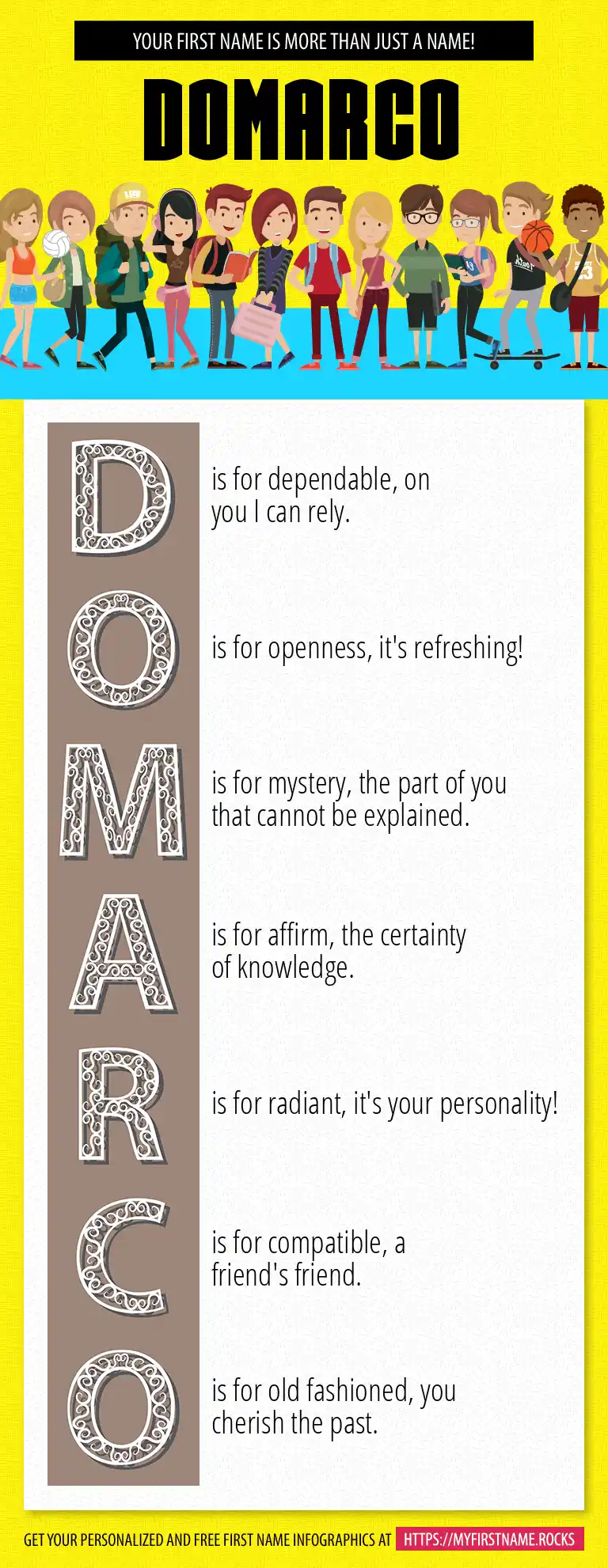 YOUR FIRST NAME IS MORE THAN JUST A NAME!

DOMARCO

D is for dependable, on you I can rely.

O is for openness, it's refreshing!

M is for mystery, the part of you that cannot be explained.

A is for affirm, the certainty of knowledge.

R is for radiant, it's your personality!

C is for compatible, a friend's friend.

O is for old fashioned, you cherish the past.

GET YOUR PERSONALIZED AND FREE FIRST NAME INFOGRAPHICS AT HTTPS://MYFIRSTNAME.ROCKS