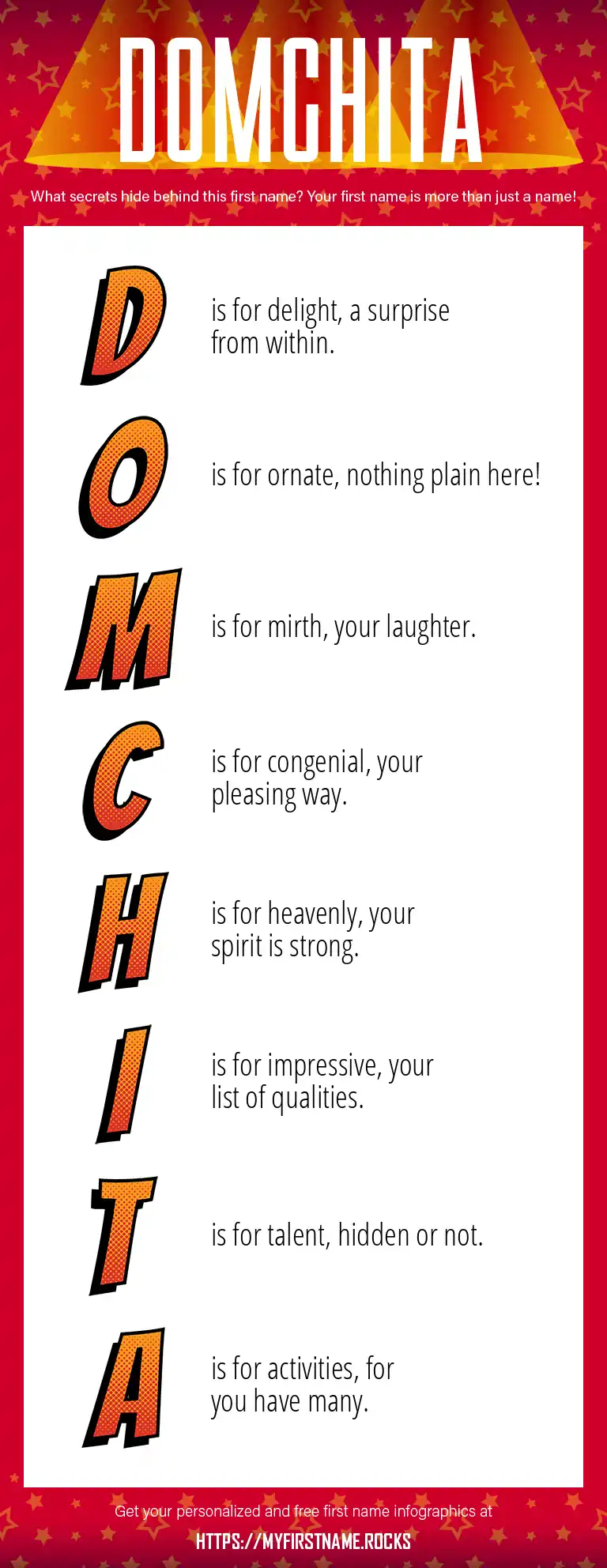 DOMCHITA

What secrets hide behind this first name? Your first name is more than just a name!

D is for delight, a surprise from within.

O is for ornate, nothing plain here!

M is for mirth, your laughter.

C is for congenial, your pleasing way.

H is for heavenly, your spirit is strong.

I is for impressive, your list of qualities.

T is for talent, hidden or not.

A is for activities, for you have many.

Get your personalized and free first name infographics at

HTTPS://MYFIRSTNAME.ROCKS