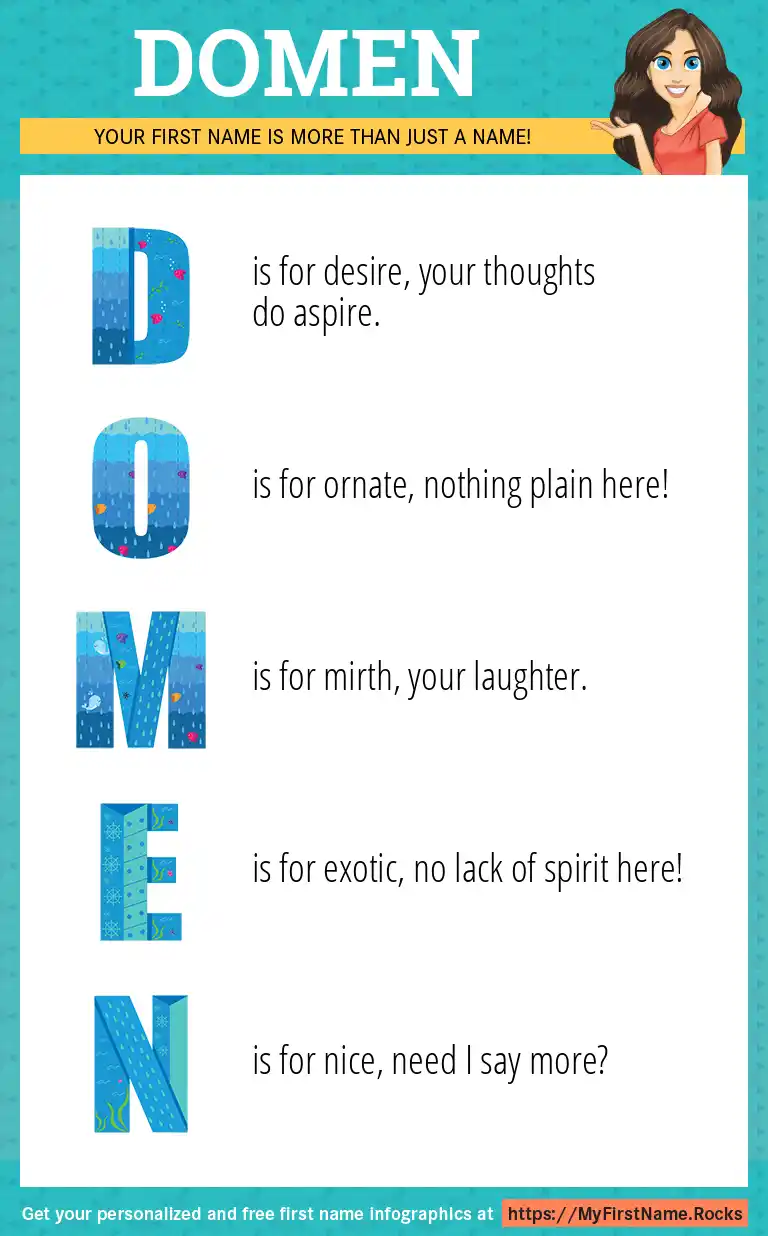 DOMEN

YOUR FIRST NAME IS MORE THAN JUST A NAME!

D is for desire, your thoughts do aspire.

O is for ornate, nothing plain here!

M is for mirth, your laughter.

E is for exotic, no lack of spirit here!

N is for nice, need I say more?

Get your personalized and free first name infographics at https://MyFirstName.Rocks