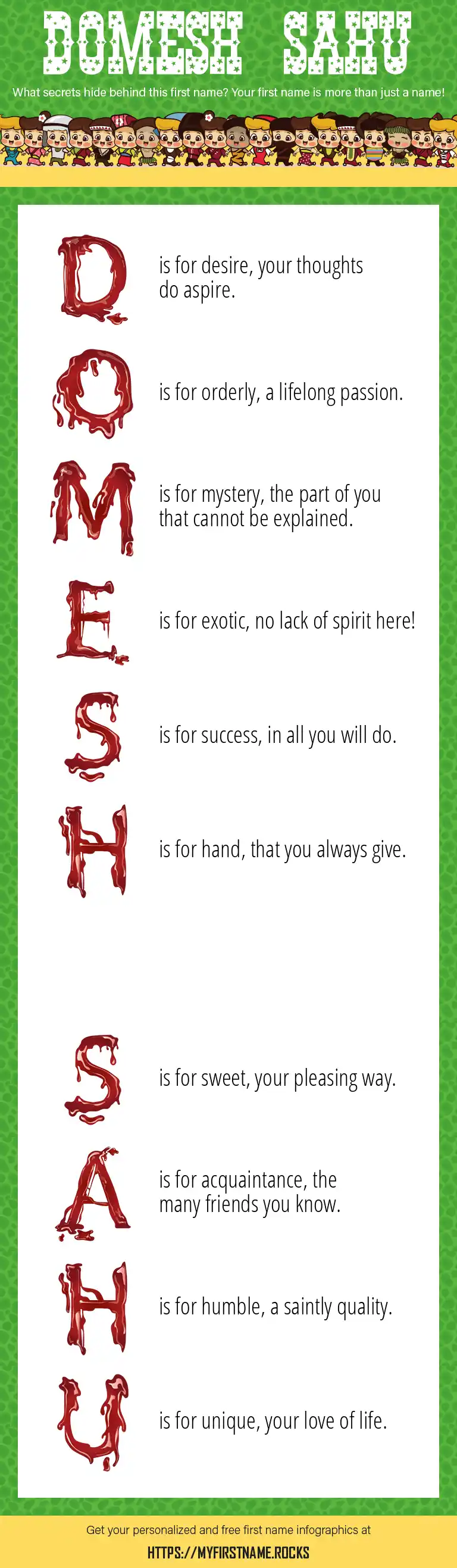 DOMESH SAHU

What secrets hide behind this first name? Your first name is more than just a name!

D is for desire, your thoughts do aspire.

O is for orderly, a lifelong passion.

M is for mystery, the part of you that cannot be explained.

E is for exotic, no lack of spirit here!

S is for success, in all you will do.

H is for hand, that you always give.

S is for sweet, your pleasing way.

A is for acquaintance, the many friends you know.

H is for humble, a saintly quality.

U is for unique, your love of life.

Get your personalized and free first name infographics at

HTTPS://MYFIRSTNAME.ROCKS