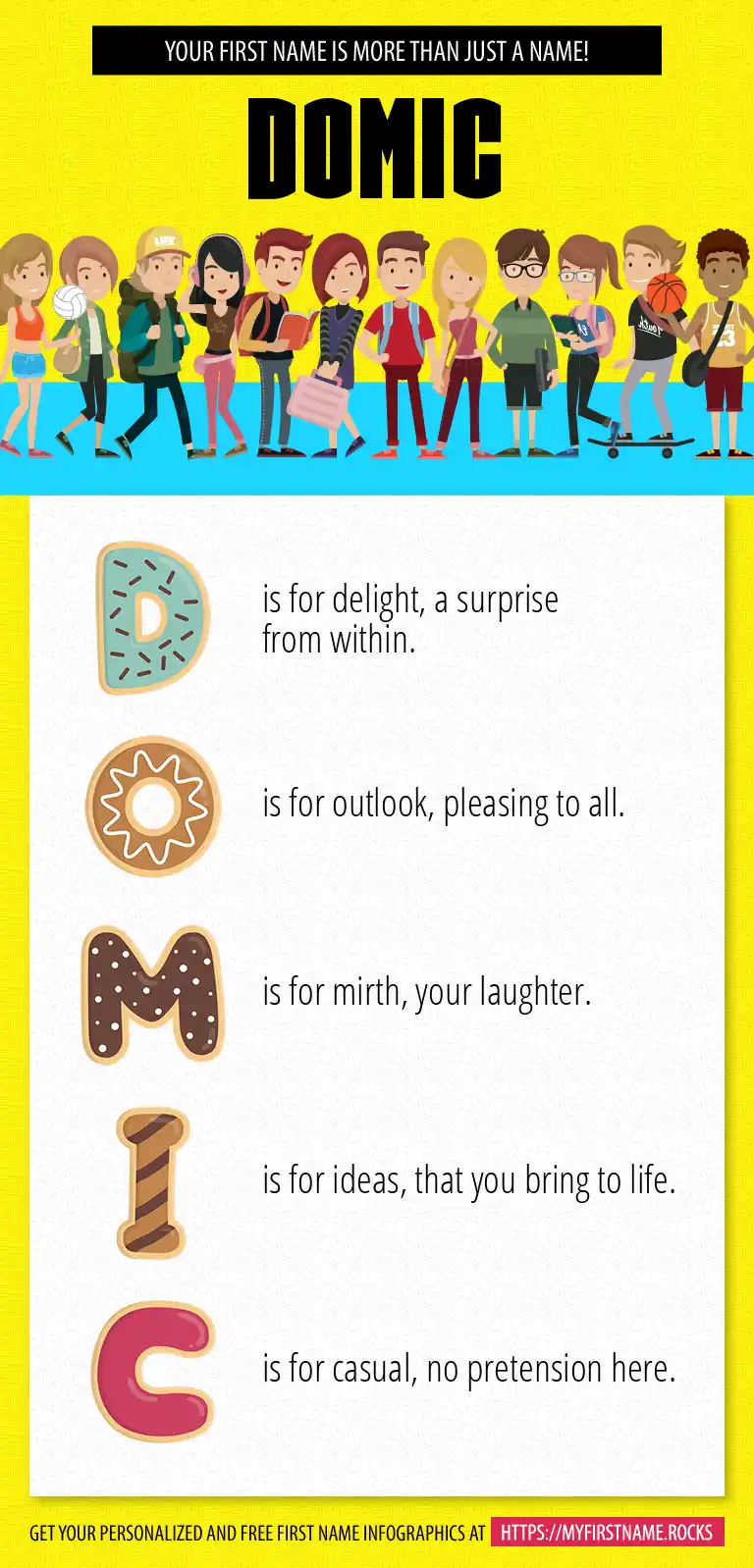 YOUR FIRST NAME IS MORE THAN JUST A NAME!

DOMIC

D is for delight, a surprise from within.

O is for outlook, pleasing to all.

M is for mirth, your laughter.

I is for ideas, that you bring to life.

C is for casual, no pretension here.

GET YOUR PERSONALIZED AND FREE FIRST NAME INFOGRAPHICS AT HTTPS://MYFIRSTNAME.ROCKS