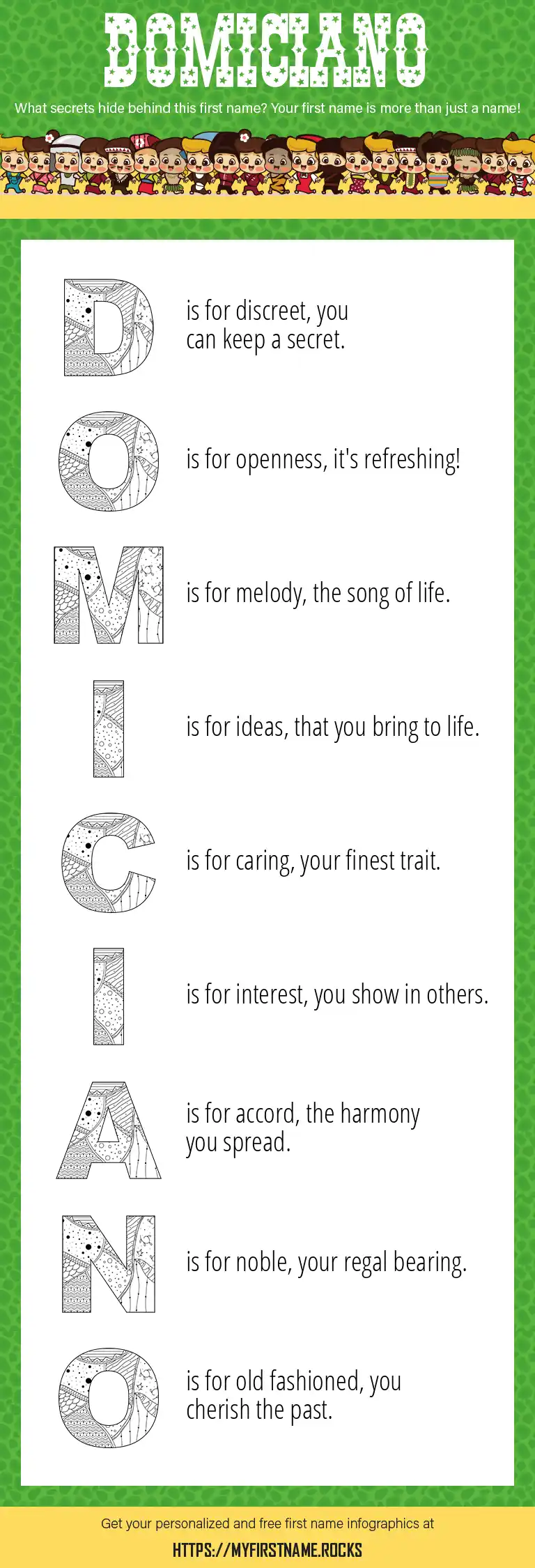 DOMICIANO

What secrets hide behind this first name? Your first name is more than just a name!

D is for discreet, you can keep a secret.

O is for openness, it's refreshing!

M is for melody, the song of life.

I is for ideas, that you bring to life.

C is for caring, your finest trait.

I is for interest, you show in others.

A is for accord, the harmony you spread.

N is for noble, your regal bearing.

O is for old fashioned, you cherish the past.

Get your personalized and free first name infographics at

HTTPS://MYFIRSTNAME.ROCKS