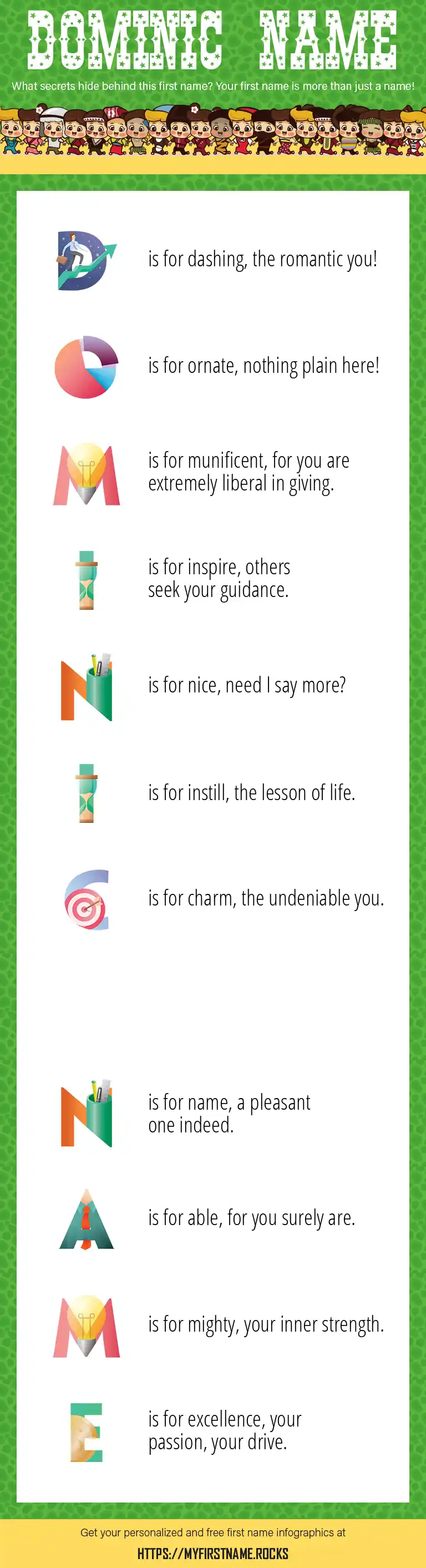 DOMINIC NAME

What secrets hide behind this first name? Your first name is more than just a name!

D is for dashing, the romantic you!

O is for ornate, nothing plain here!

M is for munificent, for you are extremely liberal in giving.

I is for inspire, others seek your guidance.

N is for nice, need I say more?

I is for instill, the lesson of life.

C is for charm, the undeniable you.

N is for name, a pleasant one indeed.

A is for able, for you surely are.

M is for mighty, your inner strength.

E is for excellence, your passion, your drive.

Get your personalized and free first name infographics at

HTTPS://MYFIRSTNAME.ROCKS