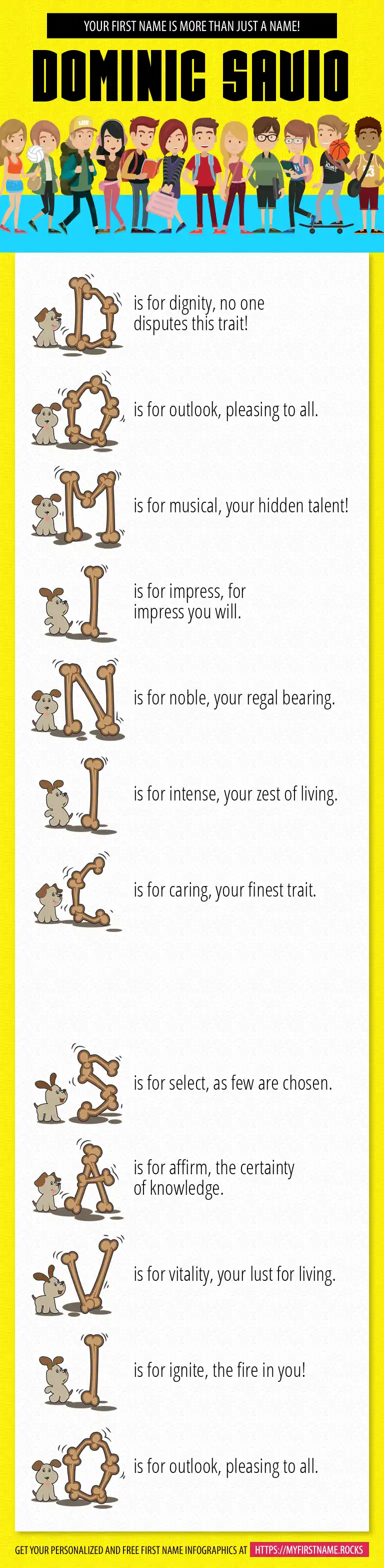 YOUR FIRST NAME IS MORE THAN JUST A NAME!

DOMINIC SAVIO

D is for dignity, no one disputes this trait!

O is for outlook, pleasing to all.

M is for musical, your hidden talent!

I is for impress, for impress you will.

N is for noble, your regal bearing.

I is for intense, your zest of living.

C is for caring, your finest trait.

S is for select, as few are chosen.

A is for affirm, the certainty of knowledge.

V is for vitality, your lust for living.

I is for ignite, the fire in you!

O is for outlook, pleasing to all.

GET YOUR PERSONALIZED AND FREE FIRST NAME INFOGRAPHICS AT HTTPS://MYFIRSTNAME.ROCKS