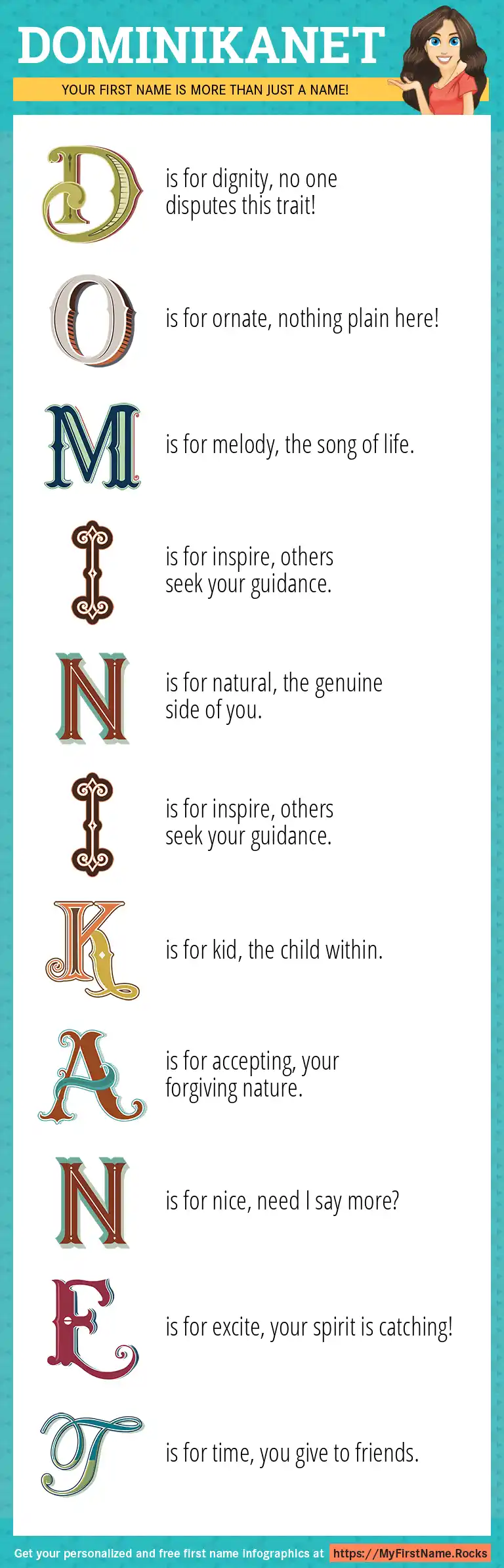 DOMINIKANET

YOUR FIRST NAME IS MORE THAN JUST A NAME!

D is for dignity, no one disputes this trait!

O is for ornate, nothing plain here!

M is for melody, the song of life.

I is for inspire, others seek your guidance.

N is for natural, the genuine side of you.

I is for inspire, others seek your guidance.

K is for kid, the child within.

A is for accepting, your forgiving nature.

N is for nice, need I say more?

E is for excite, your spirit is catching!

T is for time, you give to friends.

Get your personalized and free first name infographics at https://MyFirstName.Rocks