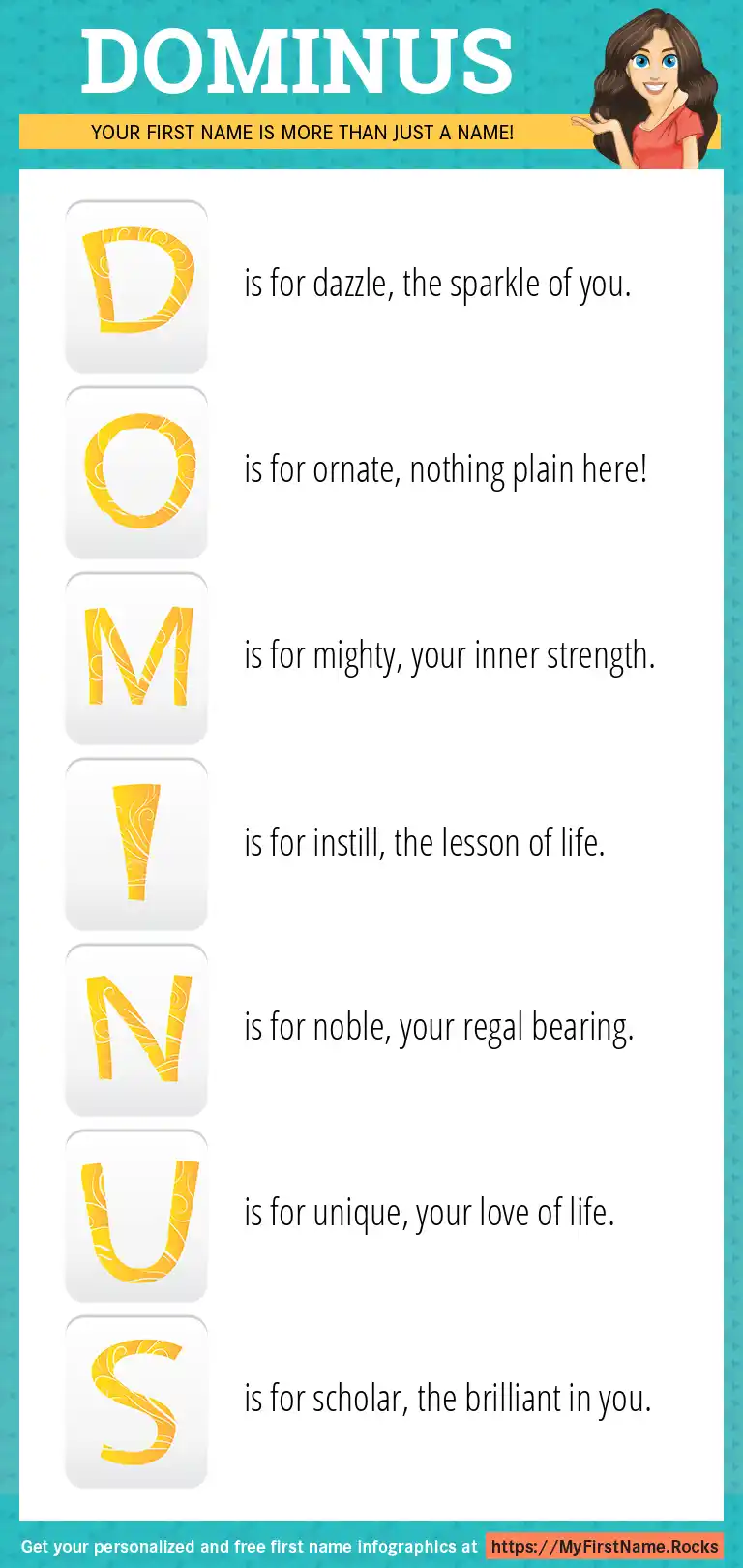 DOMINUS

YOUR FIRST NAME IS MORE THAN JUST A NAME!

D is for dazzle, the sparkle of you.

O is for ornate, nothing plain here!

M is for mighty, your inner strength.

I is for instill, the lesson of life.

N is for noble, your regal bearing.

U is for unique, your love of life.

S is for scholar, the brilliant in you.

Get your personalized and free first name infographics at https://MyFirstName.Rocks