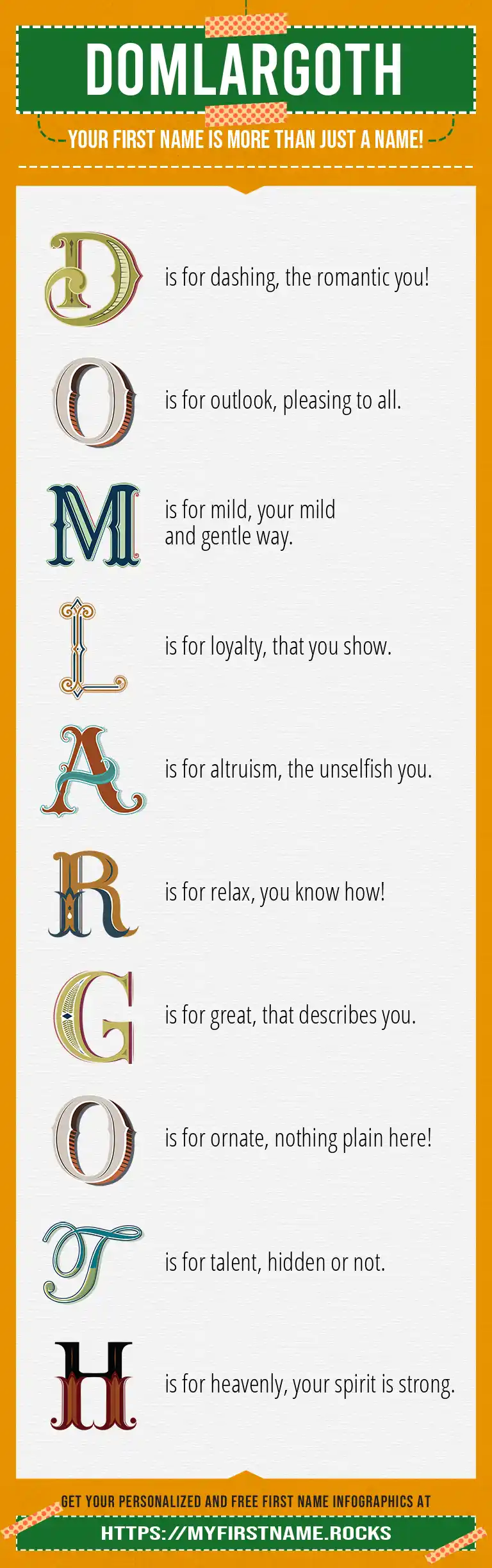 DOMLARGOTH

YOUR FIRST NAME IS MORE THAN JUST A NAME!

D is for dashing, the romantic you!

O is for outlook, pleasing to all.

M is for mild, your mild and gentle way.

L is for loyalty, that you show.

A is for altruism, the unselfish you.

R is for relax, you know how!

G is for great, that describes you.

O is for ornate, nothing plain here!

T is for talent, hidden or not.

H is for heavenly, your spirit is strong.

GET YOUR PERSONALIZED AND FREE FIRST NAME INFOGRAPHICS AT

HTTPS://MYFIRSTNAME.ROCKS