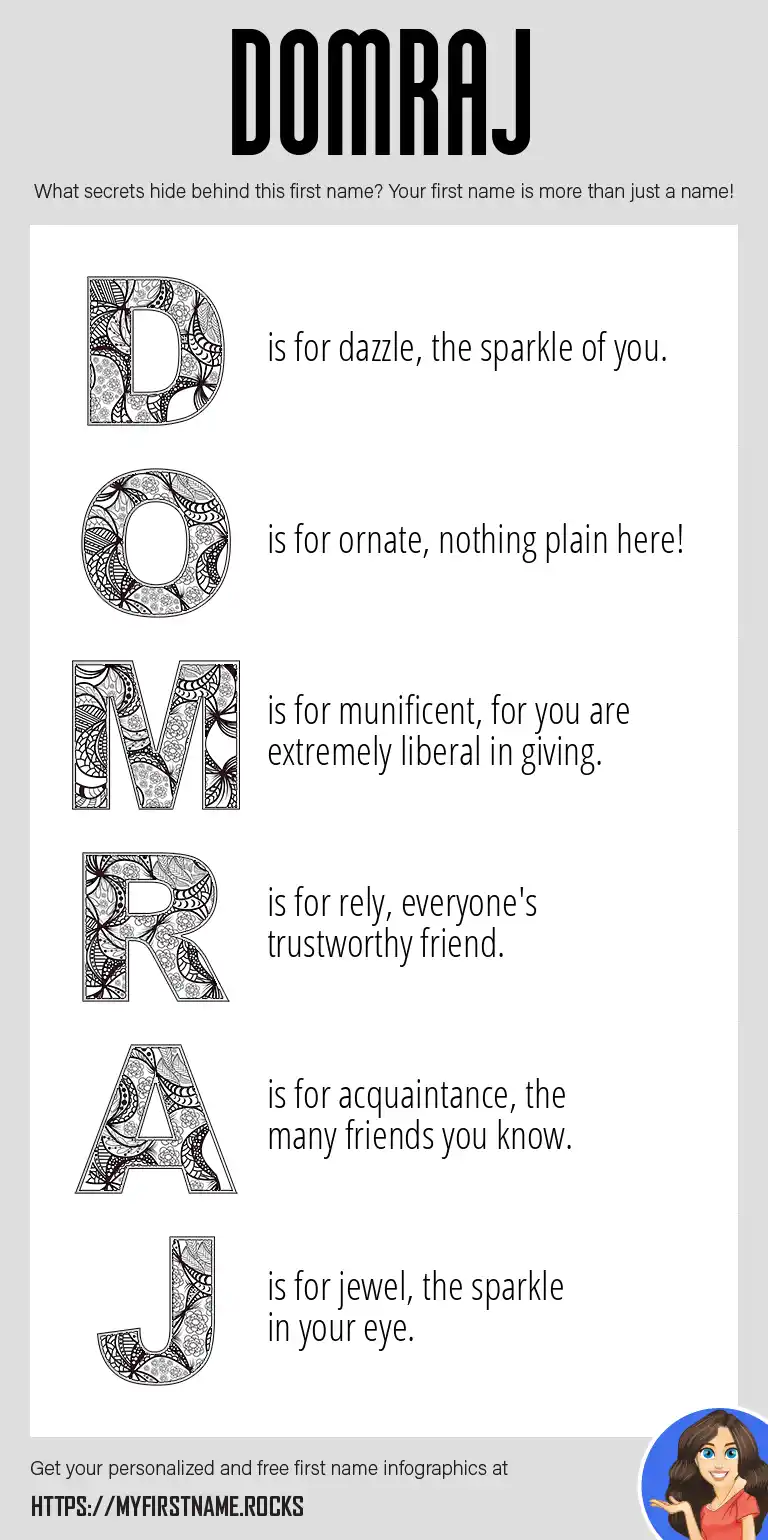 DOMRAJ

What secrets hide behind this first name? Your first name is more than just a name!

D is for dazzle, the sparkle of you.

O is for ornate, nothing plain here!

M is for munificent, for you are extremely liberal in giving.

R is for rely, everyone's trustworthy friend.

A is for acquaintance, the many friends you know.

J is for jewel, the sparkle in your eye.

Get your personalized and free first name infographics at

HTTPS://MYFIRSTNAME.ROCKS