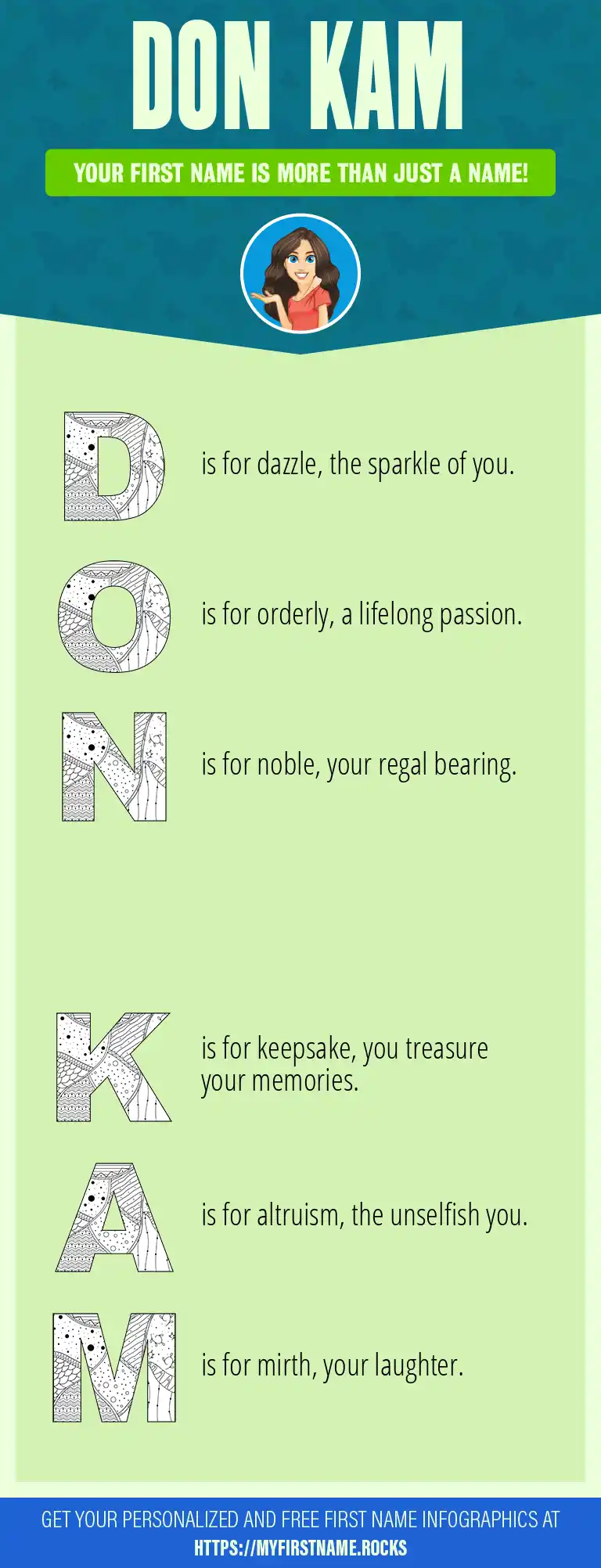 DON KAM

YOUR FIRST NAME IS MORE THAN JUST A NAME!

D is for dazzle, the sparkle of you.

O is for orderly, a lifelong passion.

N is for noble, your regal bearing.

K is for keepsake, you treasure your memories.

A is for altruism, the unselfish you.

M is for mirth, your laughter.

GET YOUR PERSONALIZED AND FREE FIRST NAME INFOGRAPHICS AT HTTPS://MYFIRSTNAME.ROCKS