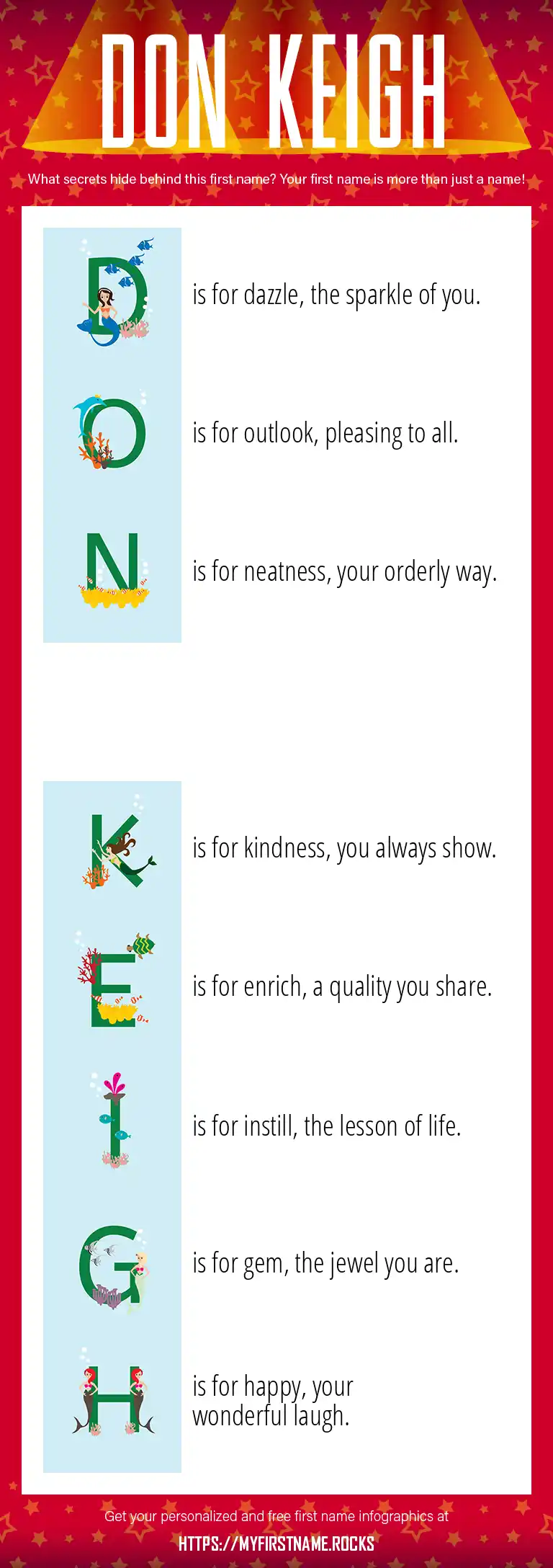 DON KEIGH

What secrets hide behind this first name? Your first name is more than just a name!

D is for dazzle, the sparkle of you.

O is for outlook, pleasing to all.

N is for neatness, your orderly way.

K is for kindness, you always show.

E is for enrich, a quality you share.

I is for instill, the lesson of life.

G is for gem, the jewel you are.

H is for happy, your wonderful laugh.

Get your personalized and free first name infographics at

HTTPS://MYFIRSTNAME.ROCKS