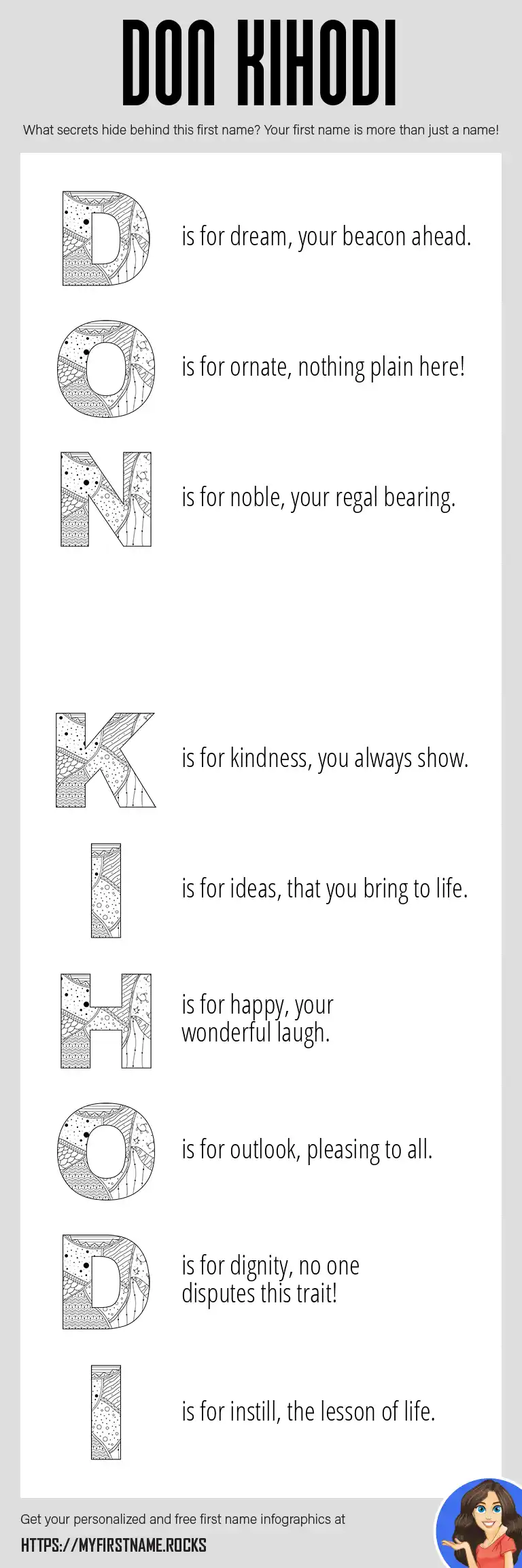 DON KIHODI

What secrets hide behind this first name? Your first name is more than just a name!

D is for dream, your beacon ahead.

O is for ornate, nothing plain here!

N is for noble, your regal bearing.

K is for kindness, you always show.

I is for ideas, that you bring to life.

H is for happy, your wonderful laugh.

O is for outlook, pleasing to all.

D is for dignity, no one disputes this trait!

I is for instill, the lesson of life.

Get your personalized and free first name infographics at

HTTPS://MYFIRSTNAME.ROCKS