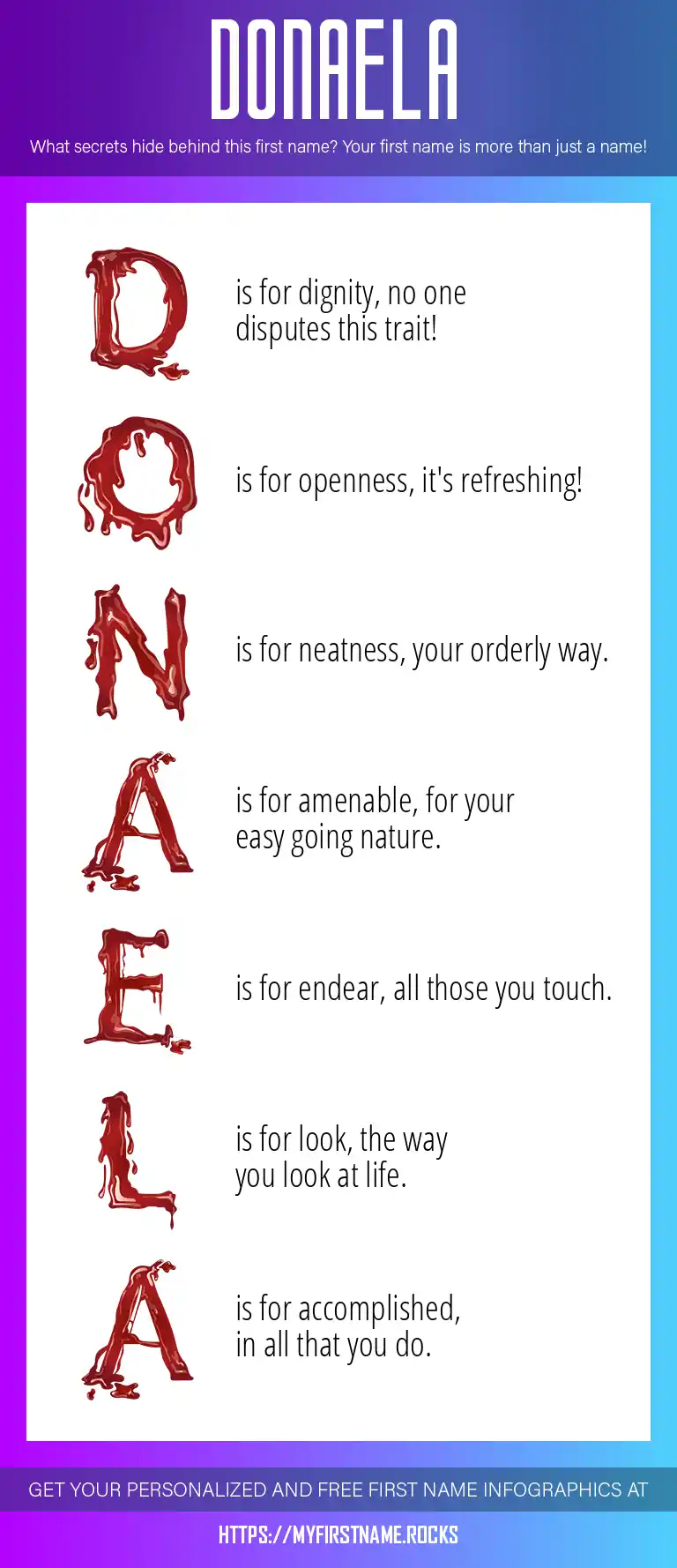 DONAELA

What secrets hide behind this first name? Your first name is more than just a name!

D is for dignity, no one disputes this trait!

O is for openness, it's refreshing!

N is for neatness, your orderly way.

A is for amenable, for your easy going nature.

E is for endear, all those you touch.

L is for look, the way you look at life.

A is for accomplished, in all that you do.

GET YOUR PERSONALIZED AND FREE FIRST NAME INFOGRAPHICS AT

HTTPS://MYFIRSTNAME.ROCKS