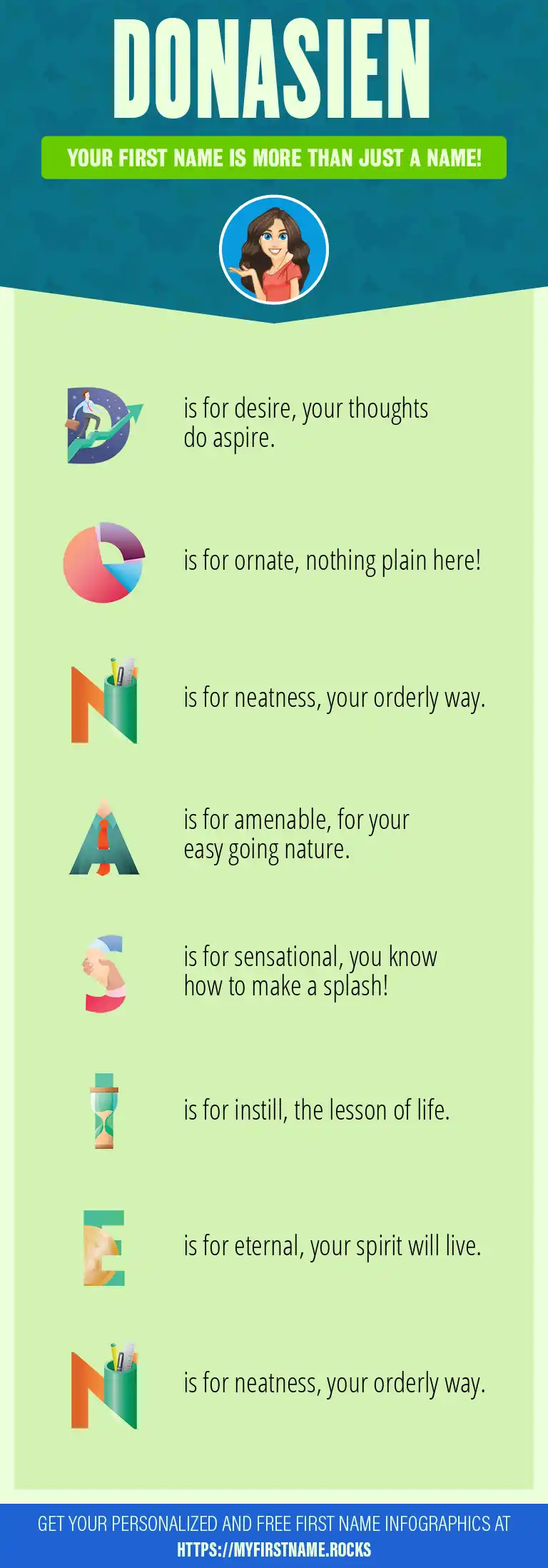 DONASIEN

YOUR FIRST NAME IS MORE THAN JUST A NAME!

D is for desire, your thoughts do aspire.

O is for ornate, nothing plain here!

N is for neatness, your orderly way.

A is for amenable, for your easy going nature.

S is for sensational, you know how to make a splash!

I is for instill, the lesson of life.

E is for eternal, your spirit will live.

N is for neatness, your orderly way.

GET YOUR PERSONALIZED AND FREE FIRST NAME INFOGRAPHICS AT HTTPS://MYFIRSTNAME.ROCKS