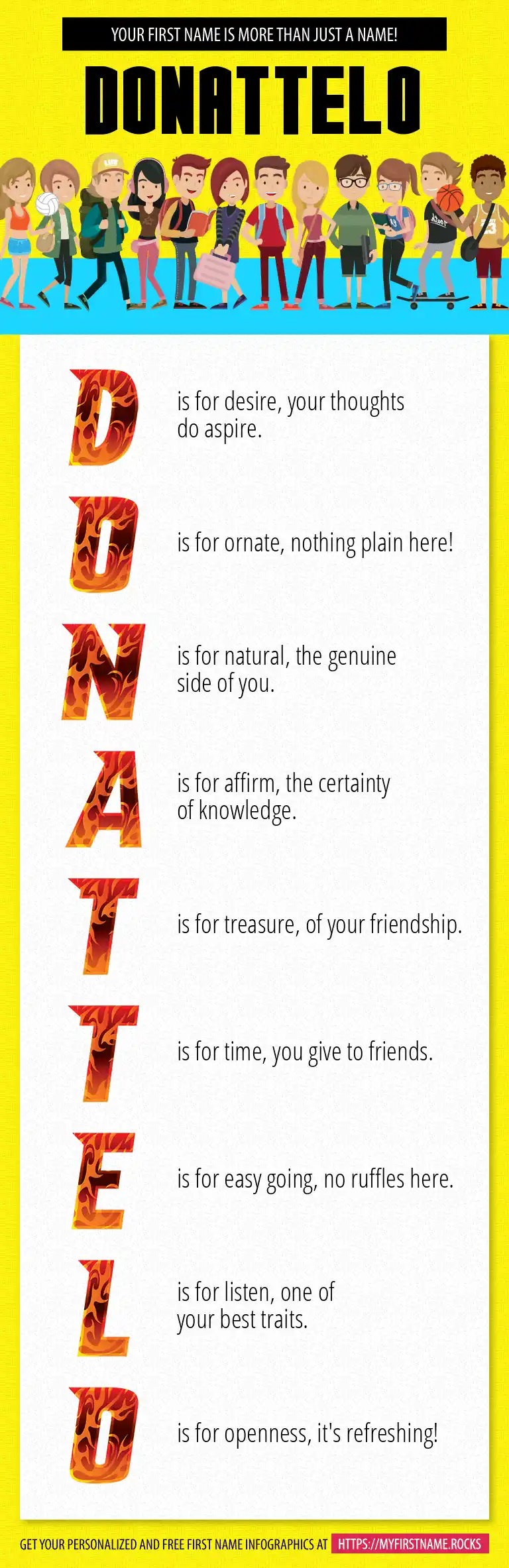 YOUR FIRST NAME IS MORE THAN JUST A NAME!

DONATTELO

D is for desire, your thoughts do aspire.

O is for ornate, nothing plain here!

N is for natural, the genuine side of you.

A is for affirm, the certainty of knowledge.

T is for treasure, of your friendship.

T is for time, you give to friends.

E is for easy going, no ruffles here.

L is for listen, one of your best traits.

O is for openness, it's refreshing!

GET YOUR PERSONALIZED AND FREE FIRST NAME INFOGRAPHICS AT HTTPS://MYFIRSTNAME.ROCKS