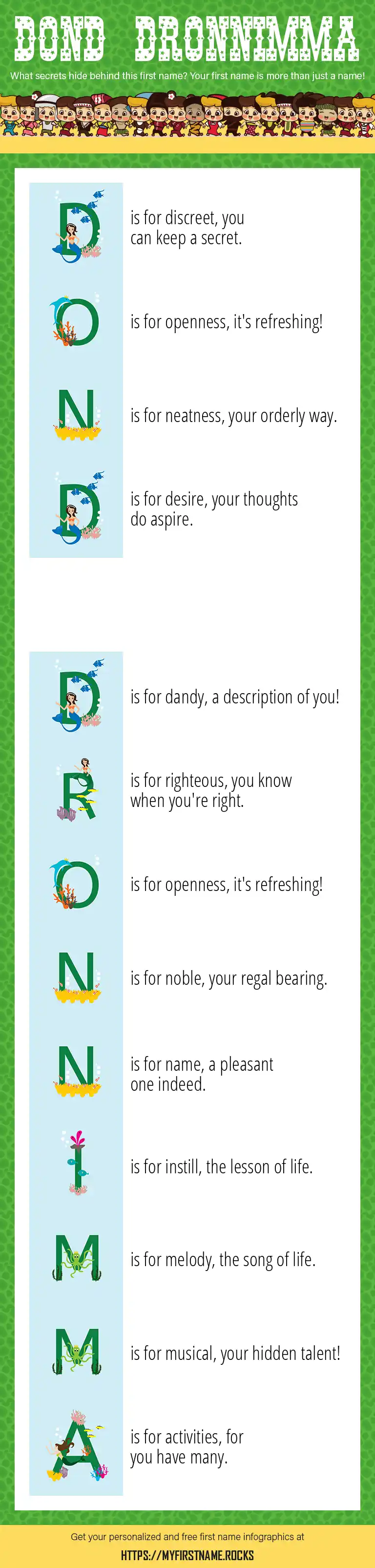 DOND DRONNIMMA

What secrets hide behind this first name? Your first name is more than just a name!

D is for discreet, you can keep a secret.

O is for openness, it's refreshing!

N is for neatness, your orderly way.

D is for desire, your thoughts do aspire.

D is for dandy, a description of you!

R is for righteous, you know when you're right.

O is for openness, it's refreshing!

N is for noble, your regal bearing.

N is for name, a pleasant one indeed.

I is for instill, the lesson of life.

M is for melody, the song of life.

M is for musical, your hidden talent!

A is for activities, for you have many.

Get your personalized and free first name infographics at

HTTPS://MYFIRSTNAME.ROCKS