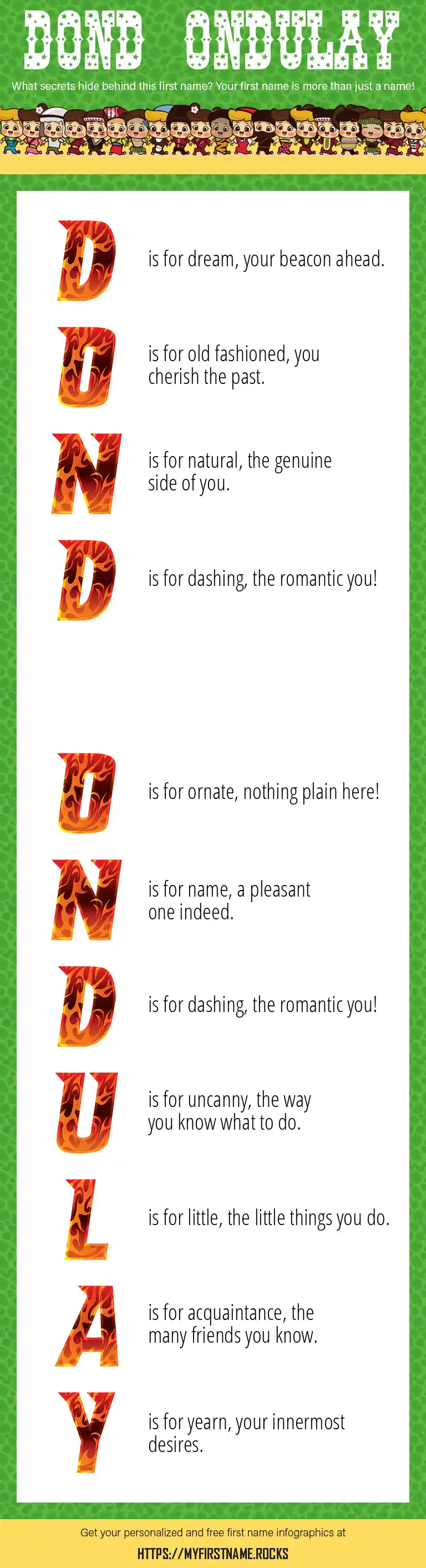 DOND ONDULAY

What secrets hide behind this first name? Your first name is more than just a name!

D is for dream, your beacon ahead.

O is for old fashioned, you cherish the past.

N is for natural, the genuine side of you.

D is for dashing, the romantic you!

O is for ornate, nothing plain here!

N is for name, a pleasant one indeed.

D is for dashing, the romantic you!

U is for uncanny, the way you know what to do.

L is for little, the little things you do.

A is for acquaintance, the many friends you know.

Y is for yearn, your innermost desires.

Get your personalized and free first name infographics at

HTTPS://MYFIRSTNAME.ROCKS