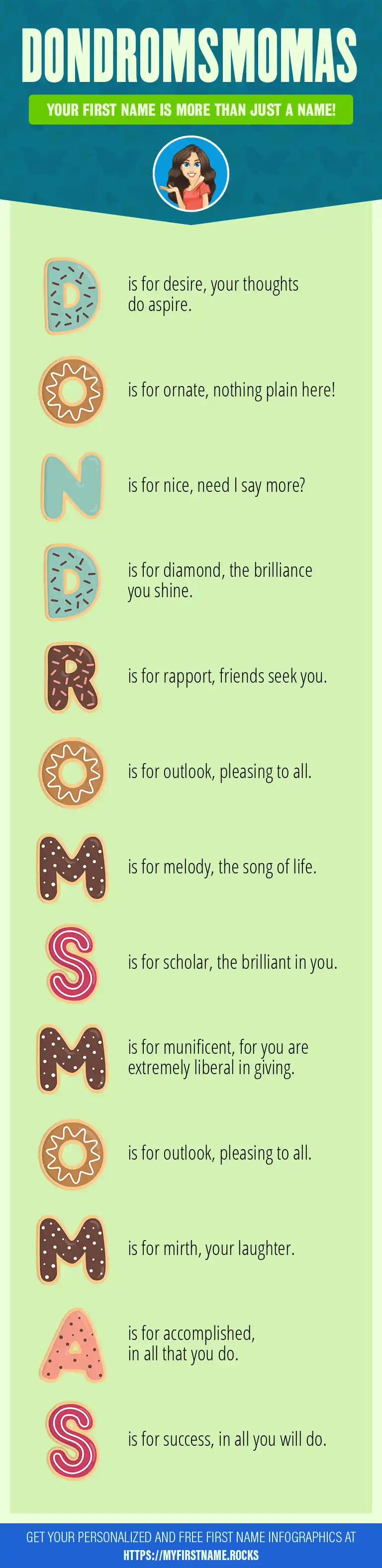 DONDROMSMOMAS

YOUR FIRST NAME IS MORE THAN JUST A NAME!

D is for desire, your thoughts do aspire.

O is for ornate, nothing plain here!

N is for nice, need I say more?

D is for diamond, the brilliance you shine.

R is for rapport, friends seek you.

O is for outlook, pleasing to all.

M is for melody, the song of life.

S is for scholar, the brilliant in you.

M is for munificent, for you are extremely liberal in giving.

O is for outlook, pleasing to all.

M is for mirth, your laughter.

A is for accomplished, in all that you do.

S is for success, in all you will do.

GET YOUR PERSONALIZED AND FREE FIRST NAME INFOGRAPHICS AT HTTPS://MYFIRSTNAME.ROCKS