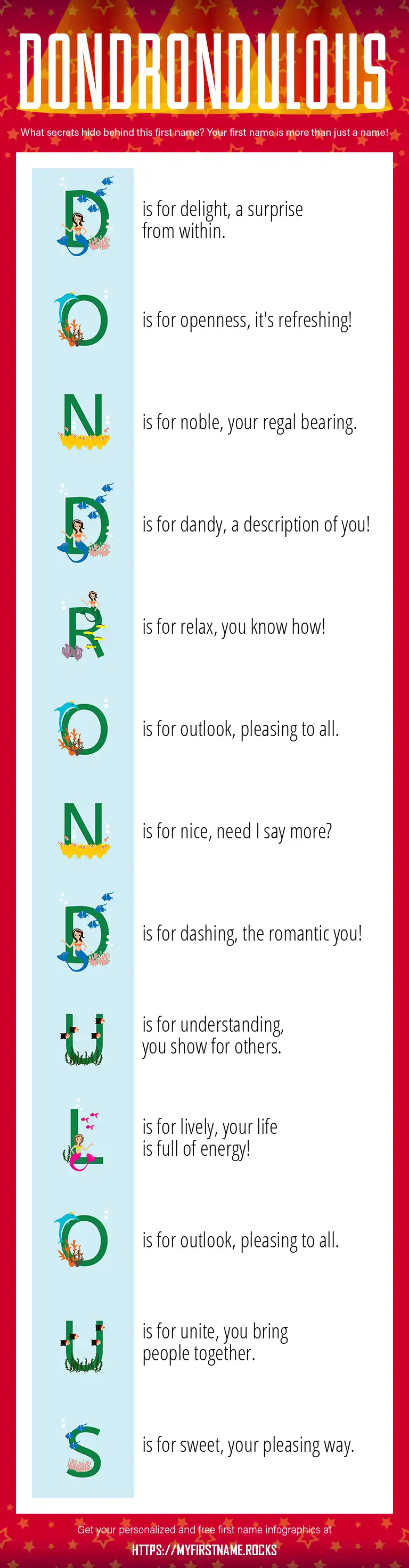 DONDRONDULOUS

What secrets hide behind this first name? Your first name is more than just a name!

D is for delight, a surprise from within.

O is for openness, it's refreshing!

N is for noble, your regal bearing.

D is for dandy, a description of you!

R is for relax, you know how!

O is for outlook, pleasing to all.

N is for nice, need I say more?

D is for dashing, the romantic you!

U is for understanding, you show for others.

L is for lively, your life is full of energy!

O is for outlook, pleasing to all.

U is for unite, you bring people together.

S is for sweet, your pleasing way.

Get your personalized and free first name infographics at

HTTPS://MYFIRSTNAME.ROCKS