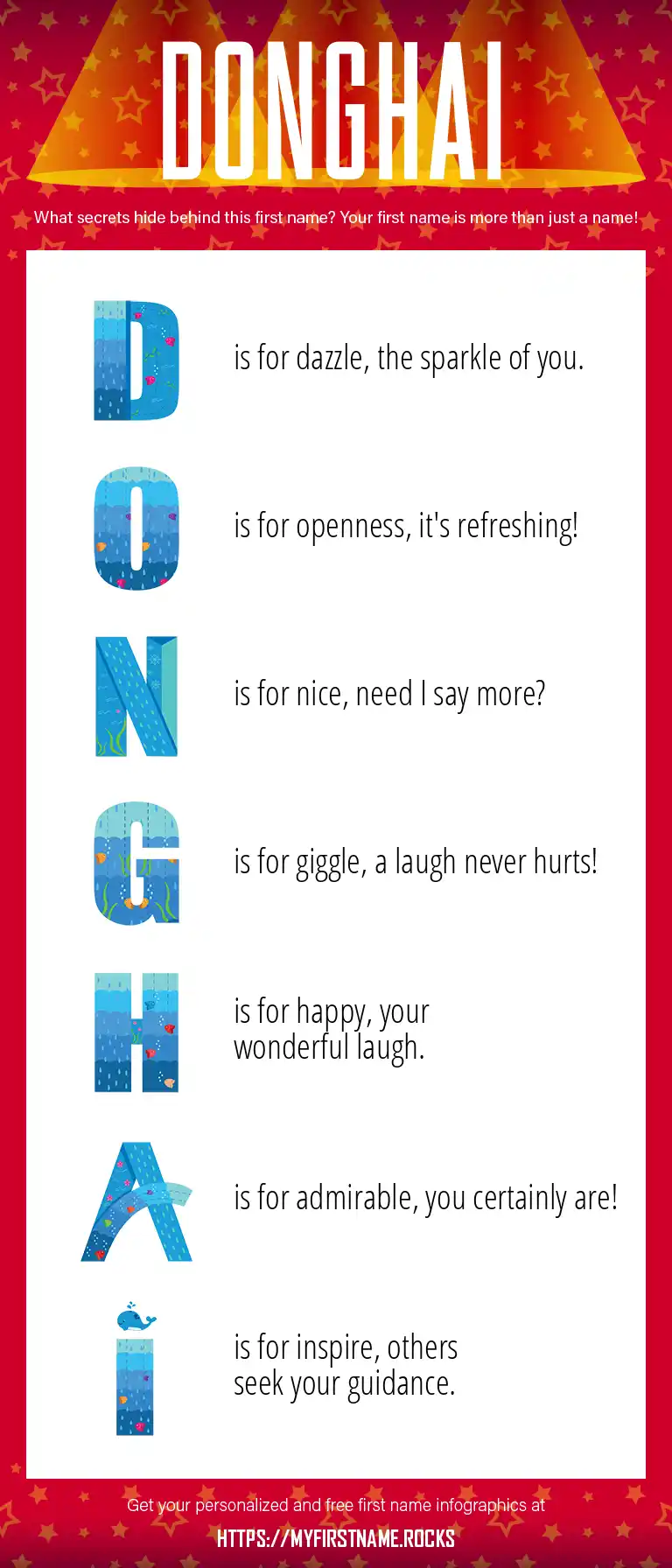 DONGHAI

What secrets hide behind this first name? Your first name is more than just a name!

D is for dazzle, the sparkle of you.

O is for openness, it's refreshing!

N is for nice, need I say more?

G is for giggle, a laugh never hurts!

H is for happy, your wonderful laugh.

A is for admirable, you certainly are!

I is for inspire, others seek your guidance.

Get your personalized and free first name infographics at

HTTPS://MYFIRSTNAME.ROCKS