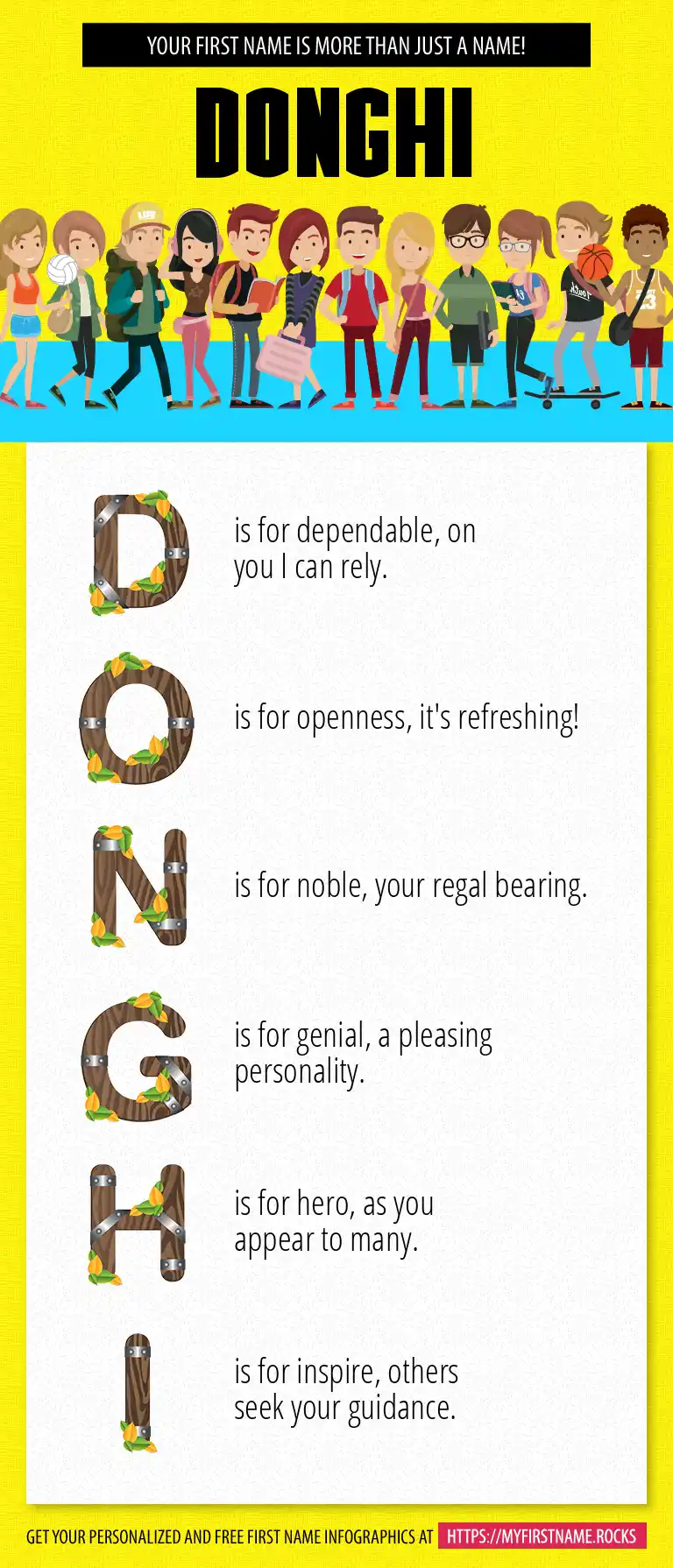 YOUR FIRST NAME IS MORE THAN JUST A NAME!

DONGHI

D is for dependable, on you I can rely.

O is for openness, it's refreshing!

N is for noble, your regal bearing.

G is for genial, a pleasing personality.

H is for hero, as you appear to many.

I is for inspire, others seek your guidance.

GET YOUR PERSONALIZED AND FREE FIRST NAME INFOGRAPHICS AT HTTPS://MYFIRSTNAME.ROCKS