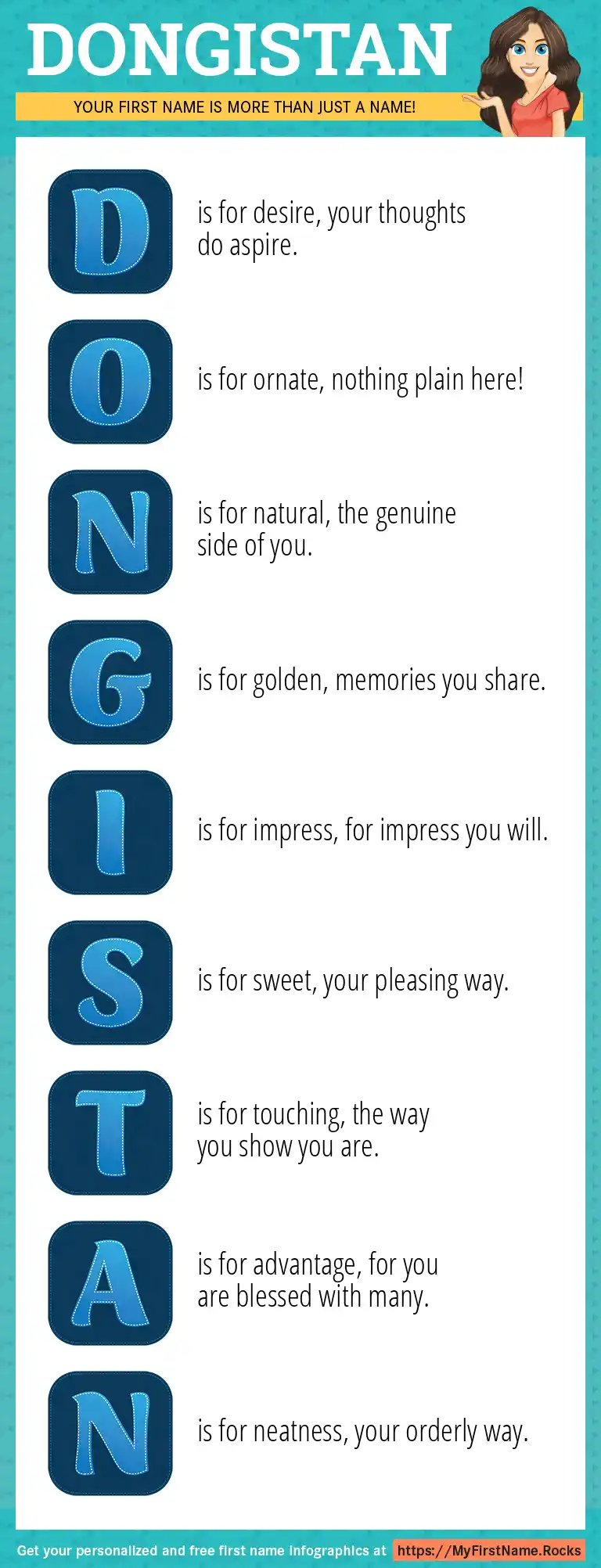 DONGISTAN

YOUR FIRST NAME IS MORE THAN JUST A NAME!

D is for desire, your thoughts do aspire.

O is for ornate, nothing plain here!

N is for natural, the genuine side of you.

G is for golden, memories you share.

I is for impress, for impress you will.

S is for sweet, your pleasing way.

T is for touching, the way you show you are.

A is for advantage, for you are blessed with many.

N is for neatness, your orderly way.

Get your personalized and free first name infographics at https://MyFirstName.Rocks