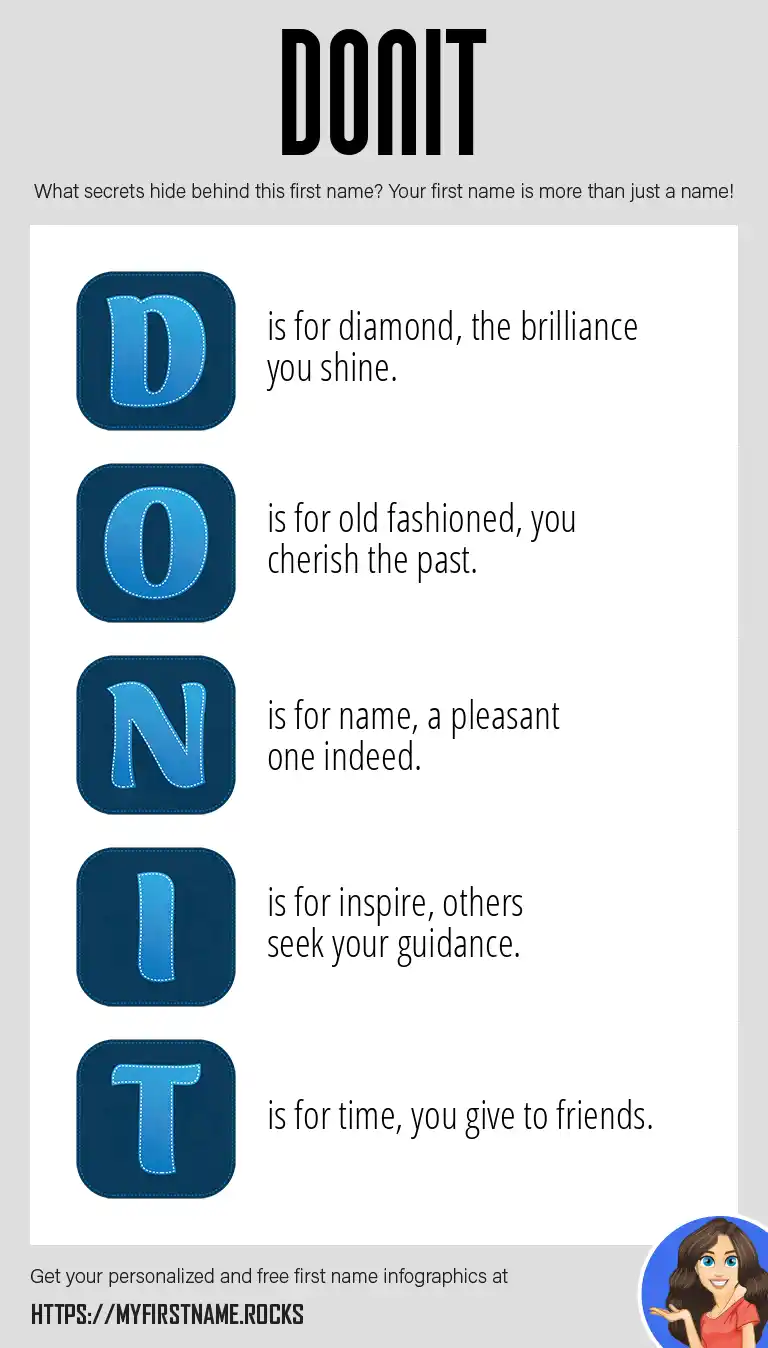 DONIT

What secrets hide behind this first name? Your first name is more than just a name!

D is for diamond, the brilliance you shine.

O is for old fashioned, you cherish the past.

N is for name, a pleasant one indeed.

I is for inspire, others seek your guidance.

T is for time, you give to friends.

Get your personalized and free first name infographics at

HTTPS://MYFIRSTNAME.ROCKS