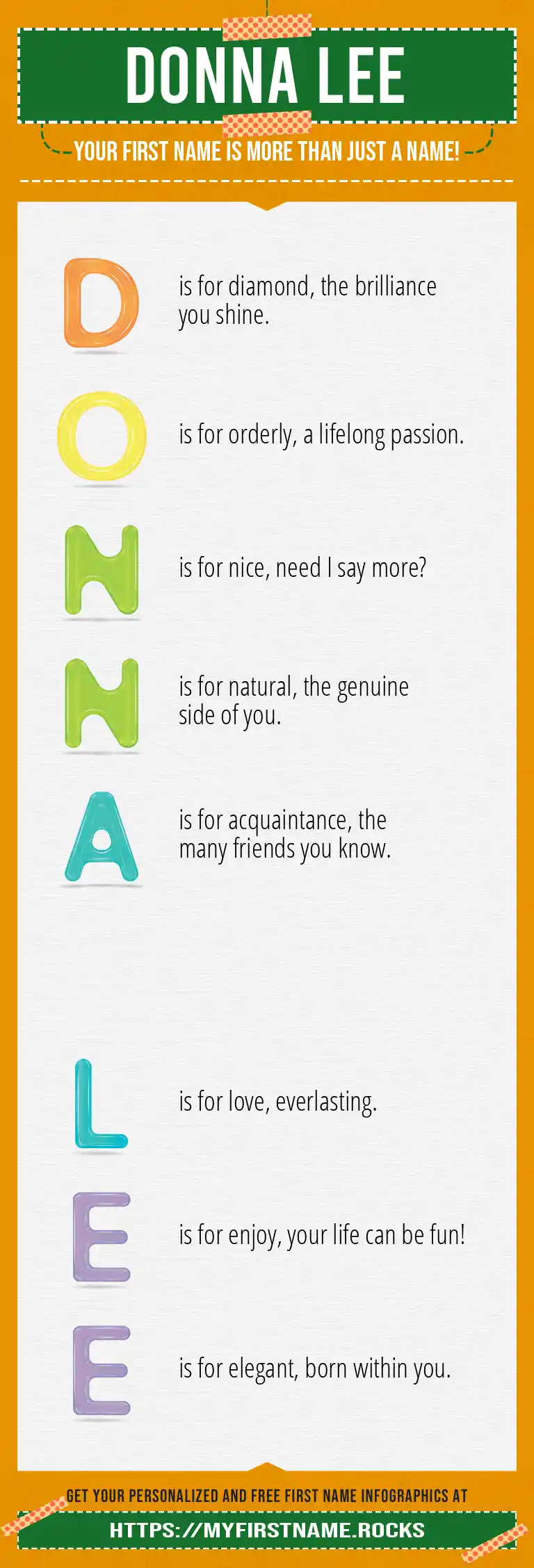 DONNA LEE

YOUR FIRST NAME IS MORE THAN JUST A NAME!

D is for diamond, the brilliance you shine.

O is for orderly, a lifelong passion.

N is for nice, need I say more?

N is for natural, the genuine side of you.

A is for acquaintance, the many friends you know.

L is for love, everlasting.

E is for enjoy, your life can be fun!

E is for elegant, born within you.

GET YOUR PERSONALIZED AND FREE FIRST NAME INFOGRAPHICS AT

HTTPS://MYFIRSTNAME.ROCKS