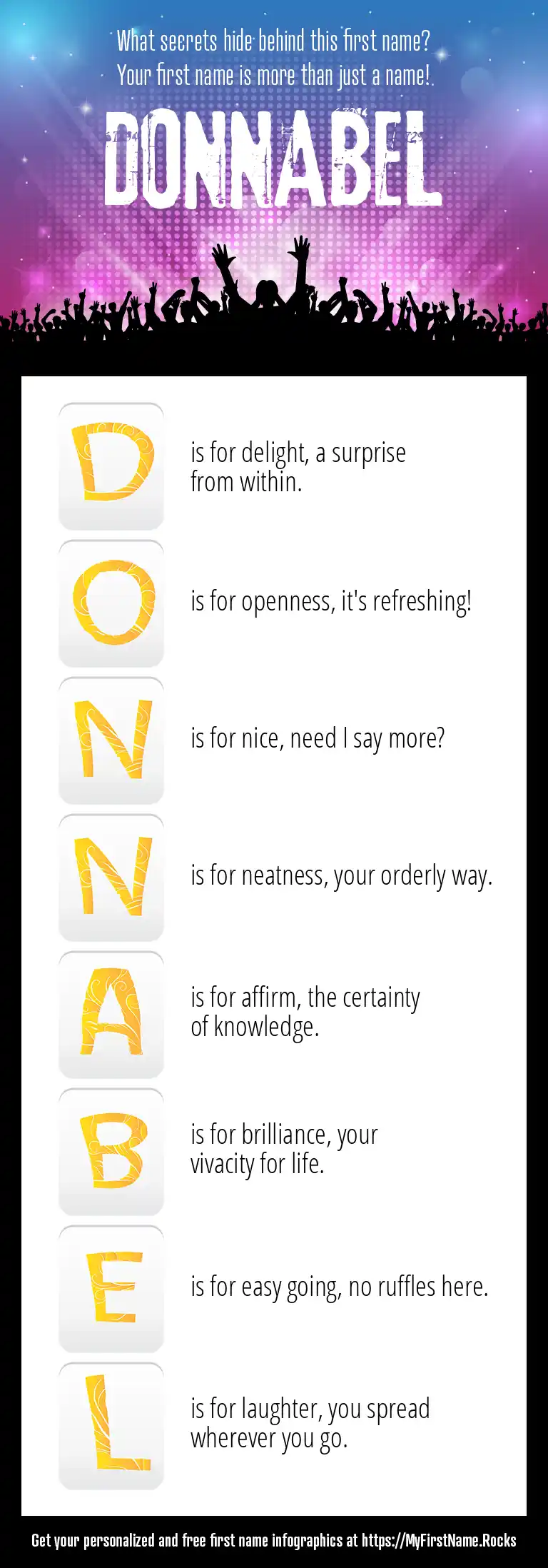 What secrets hide behind this first name?
Your first name is more than just a name!

DONNABEL

D is for delight, a surprise from within.

O is for openness, it's refreshing!

N is for nice, need I say more?

N is for neatness, your orderly way.

A is for affirm, the certainty of knowledge.

B is for brilliance, your vivacity for life.

E is for easy going, no ruffles here.

L is for laughter, you spread wherever you go.

Get your personalized and free first name infographics at https://MyFirstName.Rocks