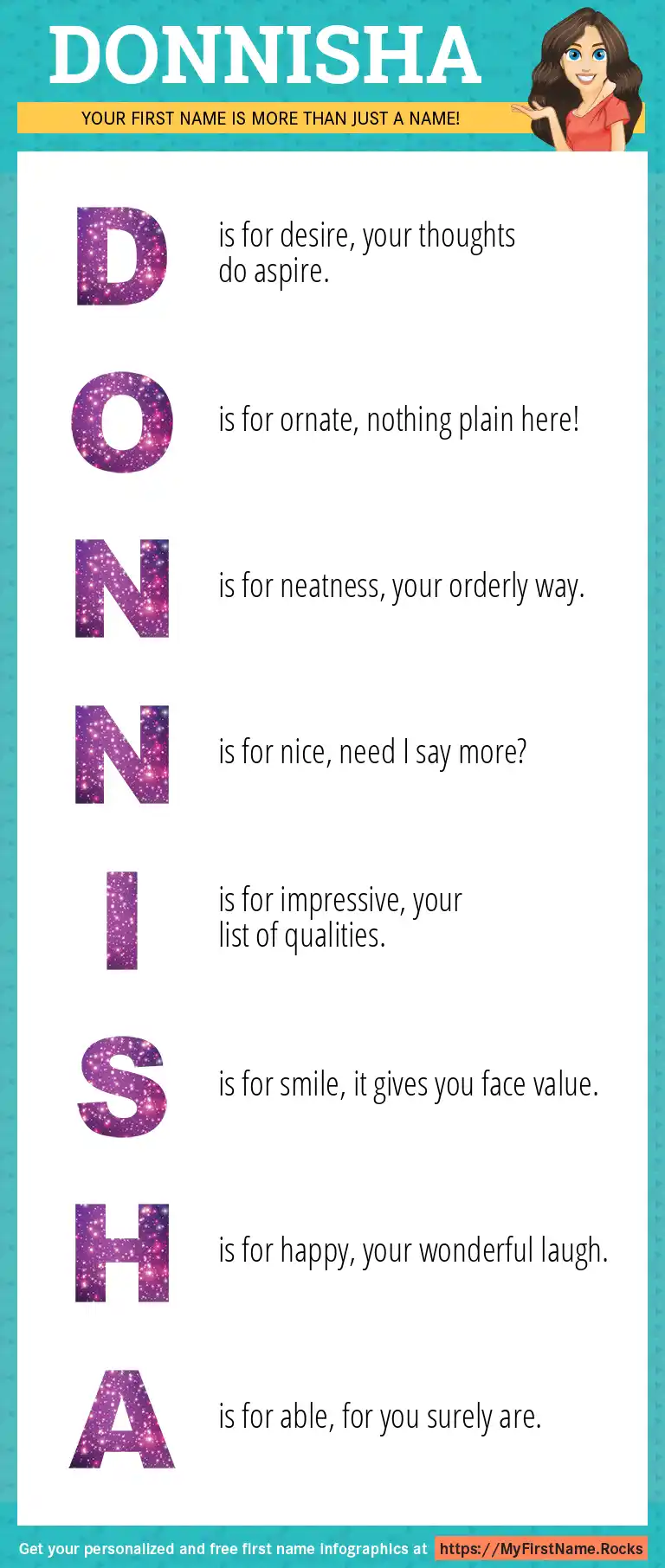 DONNISHA

YOUR FIRST NAME IS MORE THAN JUST A NAME!

D is for desire, your thoughts do aspire.

O is for ornate, nothing plain here!

N is for neatness, your orderly way.

N is for nice, need I say more?

I is for impressive, your list of qualities.

S is for smile, it gives you face value.

H is for happy, your wonderful laugh.

A is for able, for you surely are.

Get your personalized and free first name infographics at https://MyFirstName.Rocks