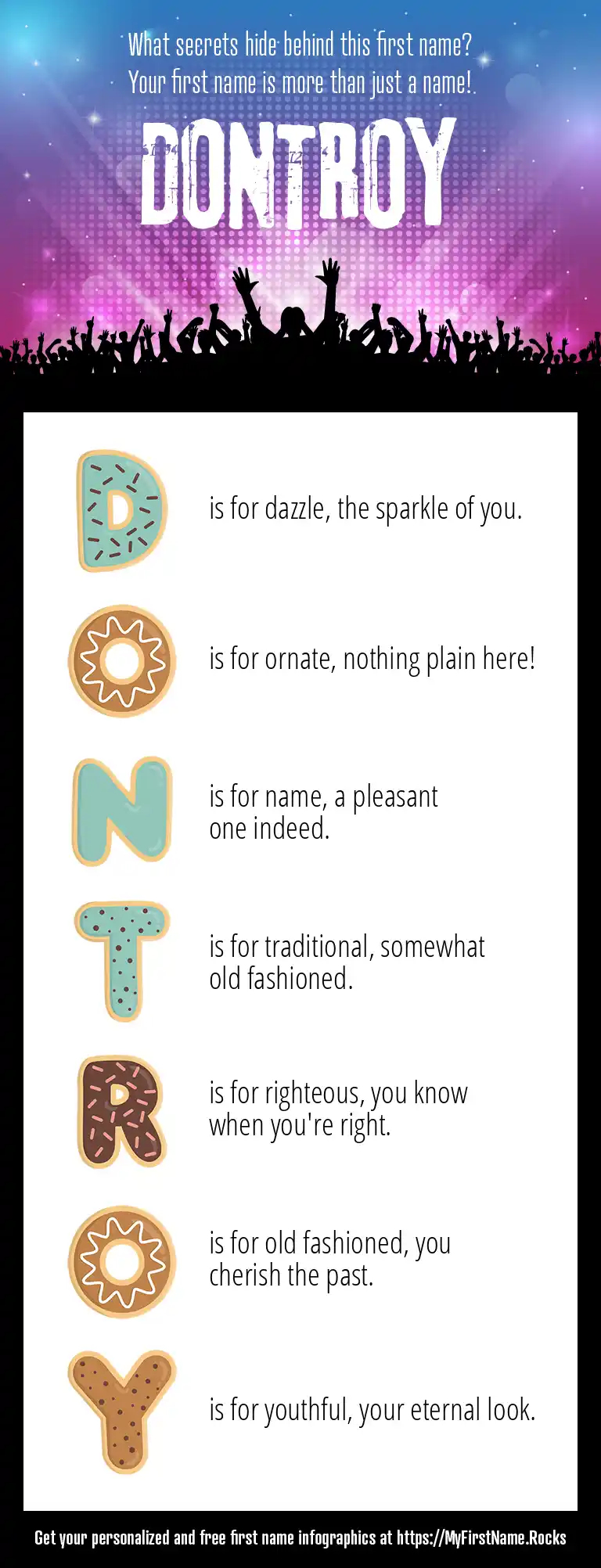 What secrets hide behind this first name?
Your first name is more than just a name!

DONTROY

D is for dazzle, the sparkle of you.

O is for ornate, nothing plain here!

N is for name, a pleasant one indeed.

T is for traditional, somewhat old fashioned.

R is for righteous, you know when you're right.

O is for old fashioned, you cherish the past.

Y is for youthful, your eternal look.

Get your personalized and free first name infographics at https://MyFirstName.Rocks