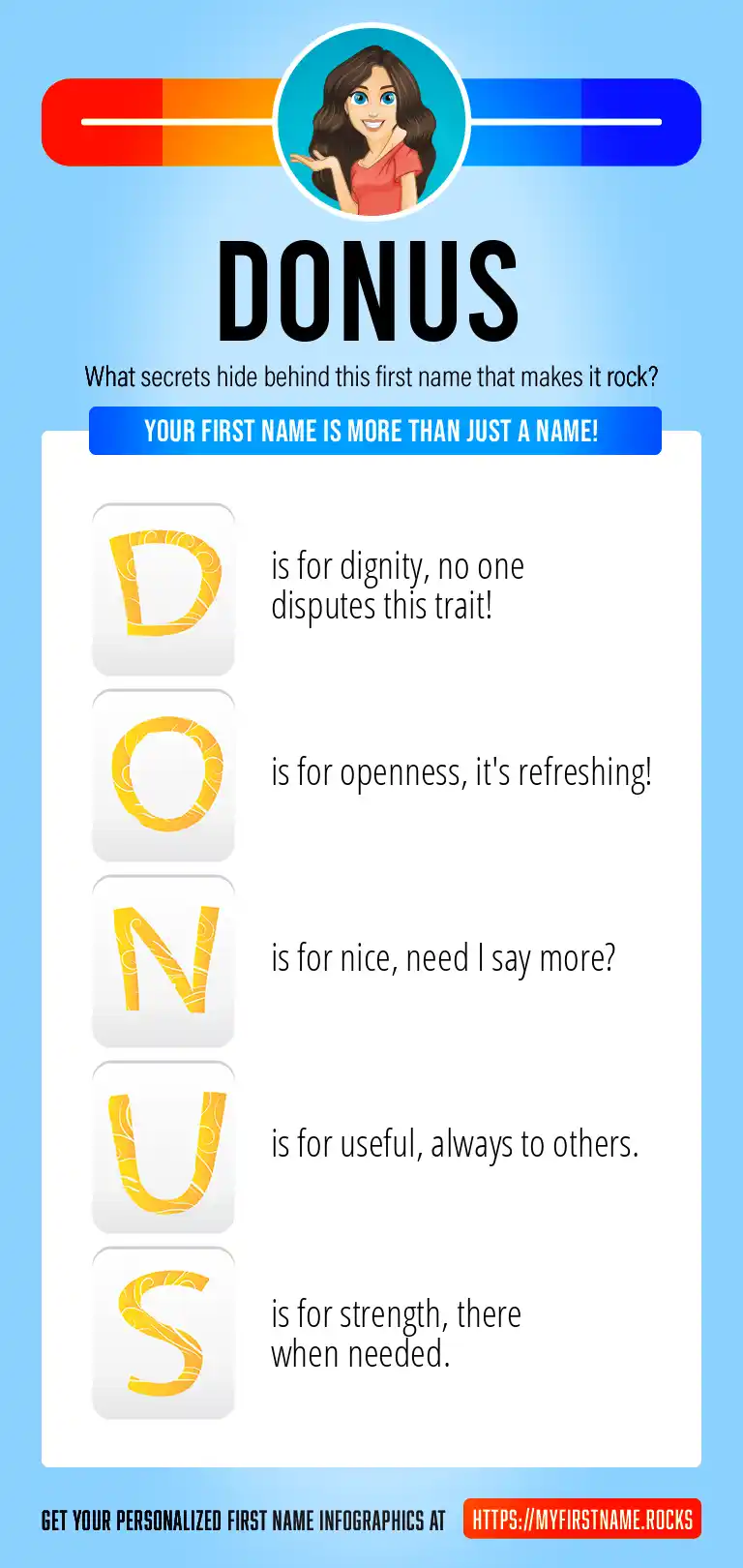 DONUS

What secrets hide behind this first name that makes it rock?

YOUR FIRST NAME IS MORE THAN JUST A NAME!

D is for dignity, no one disputes this trait!

O is for openness, it's refreshing!

N is for nice, need I say more?

U is for useful, always to others.

S is for strength, there when needed.

GET YOUR PERSONALIZED FIRST NAME INFOGRAPHICS AT HTTPS://MYFIRSTNAME.ROCKS