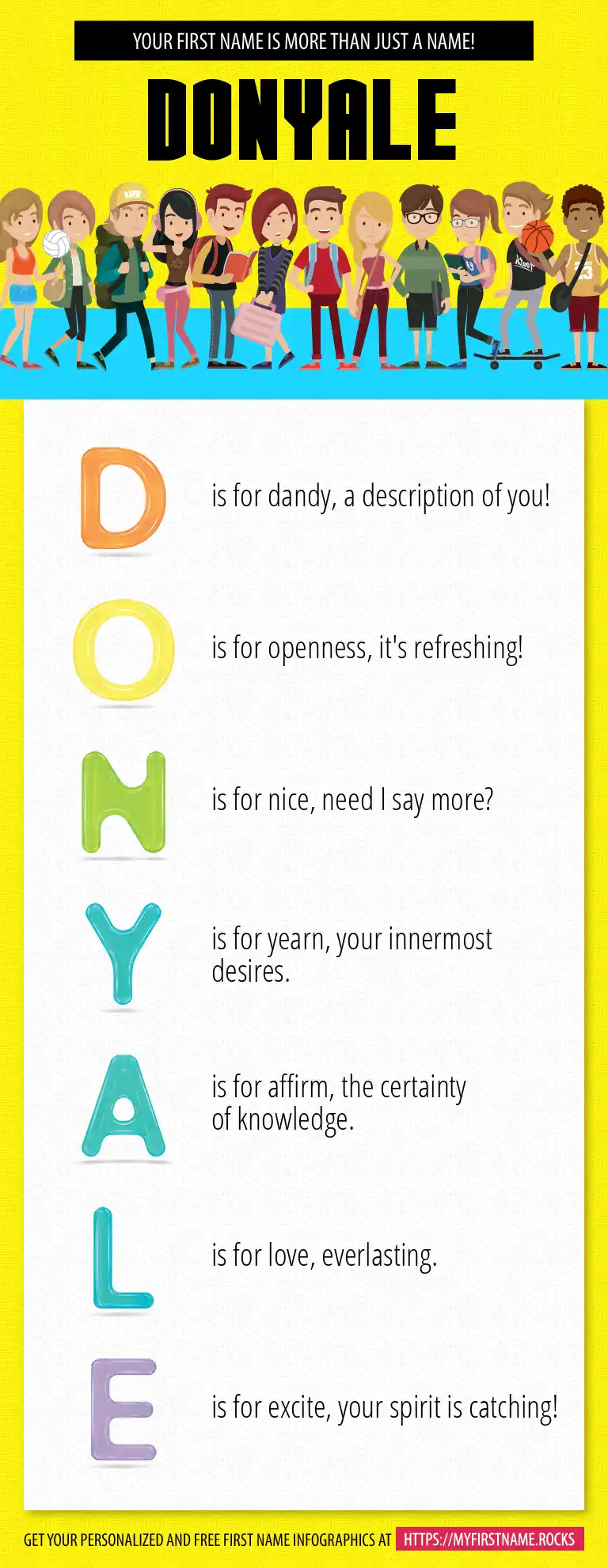 YOUR FIRST NAME IS MORE THAN JUST A NAME!

DONYALE

D is for dandy, a description of you!

O is for openness, it's refreshing!

N is for nice, need I say more?

Y is for yearn, your innermost desires.

A is for affirm, the certainty of knowledge.

L is for love, everlasting.

E is for excite, your spirit is catching!

GET YOUR PERSONALIZED AND FREE FIRST NAME INFOGRAPHICS AT HTTPS://MYFIRSTNAME.ROCKS