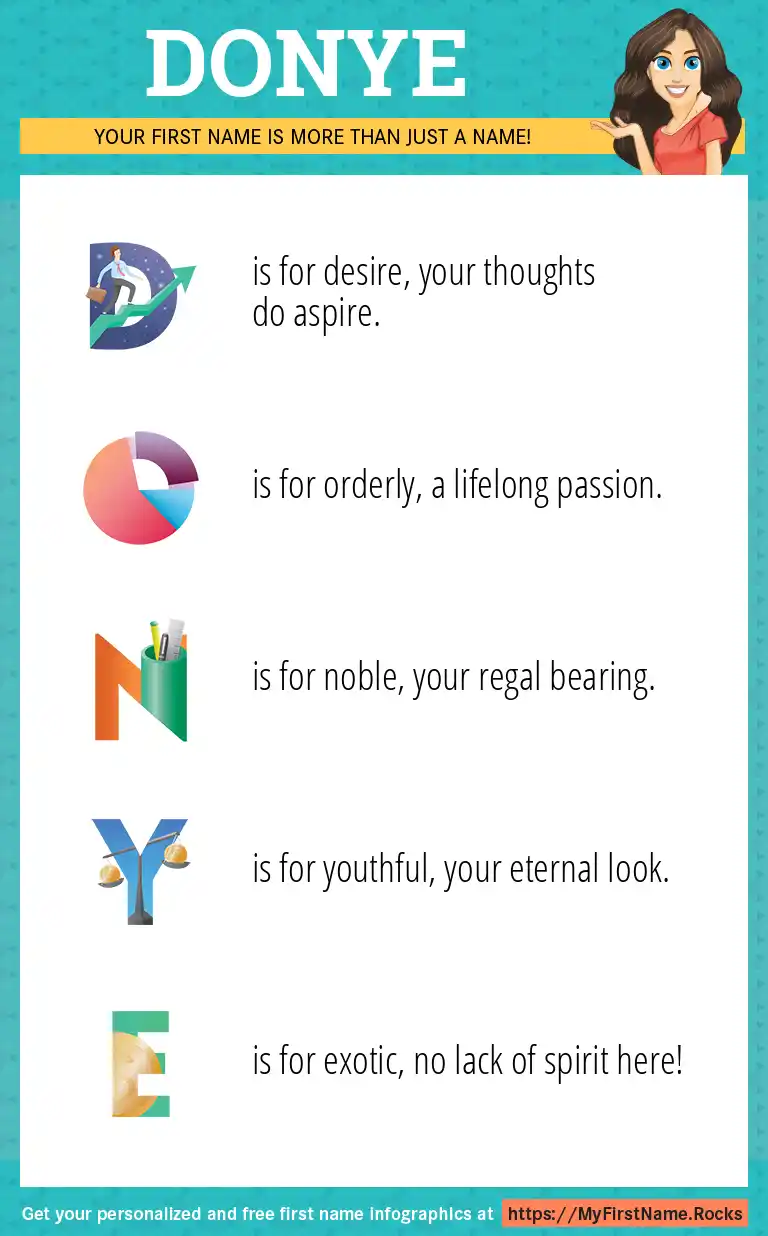 DONYE

YOUR FIRST NAME IS MORE THAN JUST A NAME!

D is for desire, your thoughts do aspire.

O is for orderly, a lifelong passion.

N is for noble, your regal bearing.

Y is for youthful, your eternal look.

E is for exotic, no lack of spirit here!

Get your personalized and free first name infographics at https://MyFirstName.Rocks