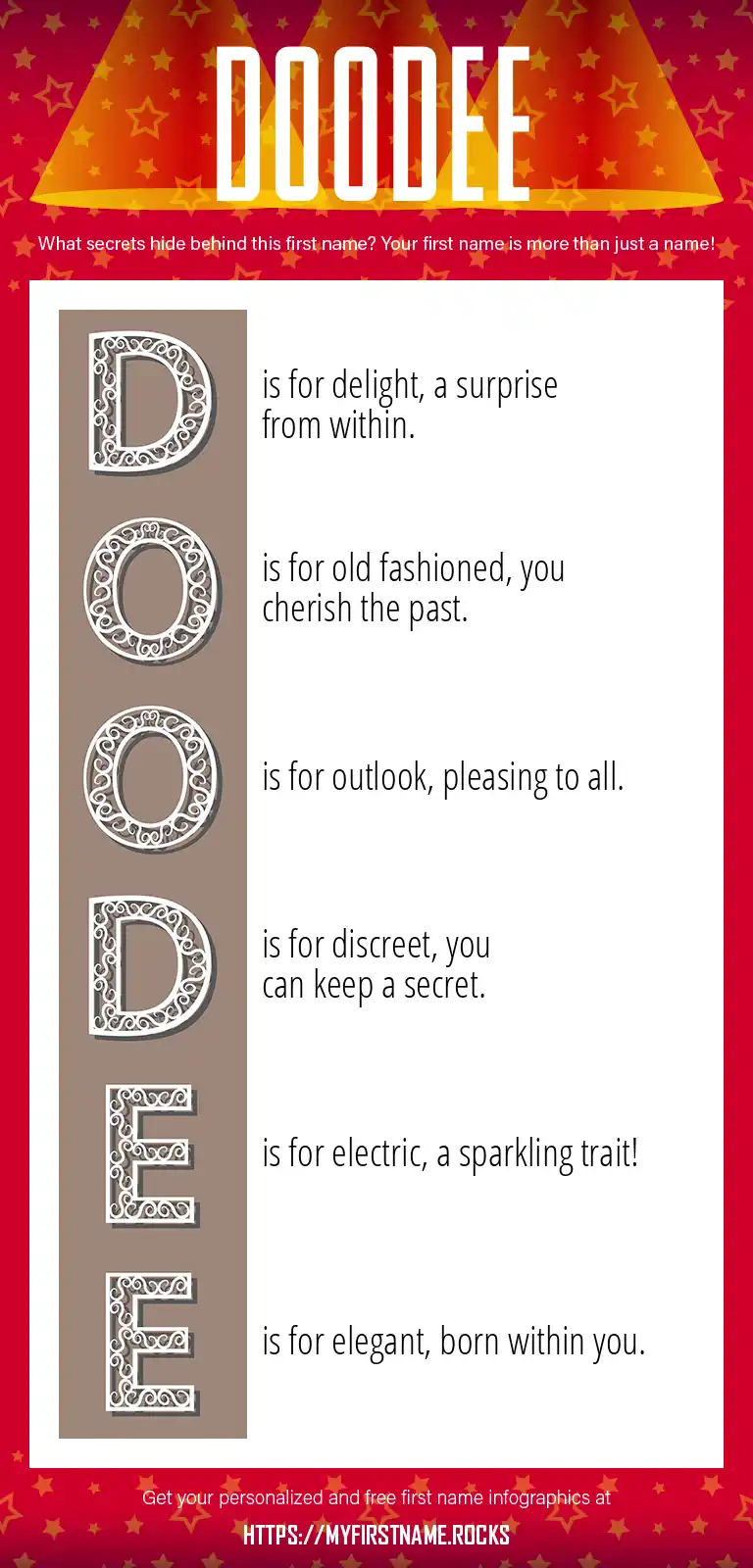 DOODEE

What secrets hide behind this first name? Your first name is more than just a name!

D is for delight, a surprise from within.

O is for old fashioned, you cherish the past.

O is for outlook, pleasing to all.

D is for discreet, you can keep a secret.

E is for electric, a sparkling trait!

E is for elegant, born within you.

Get your personalized and free first name infographics at

HTTPS://MYFIRSTNAME.ROCKS