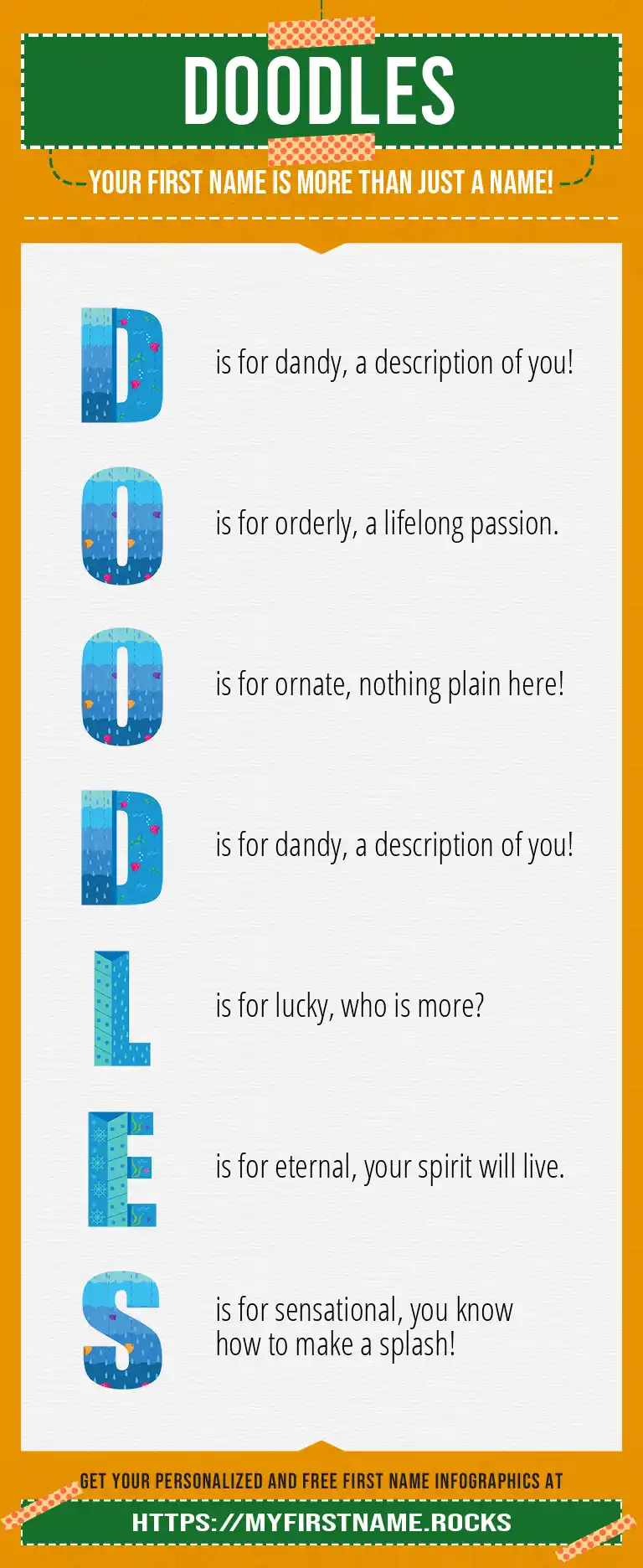 DOODLES

YOUR FIRST NAME IS MORE THAN JUST A NAME!

D is for dandy, a description of you!

O is for orderly, a lifelong passion.

O is for ornate, nothing plain here!

D is for dandy, a description of you!

L is for lucky, who is more?

E is for eternal, your spirit will live.

S is for sensational, you know how to make a splash!

GET YOUR PERSONALIZED AND FREE FIRST NAME INFOGRAPHICS AT

HTTPS://MYFIRSTNAME.ROCKS