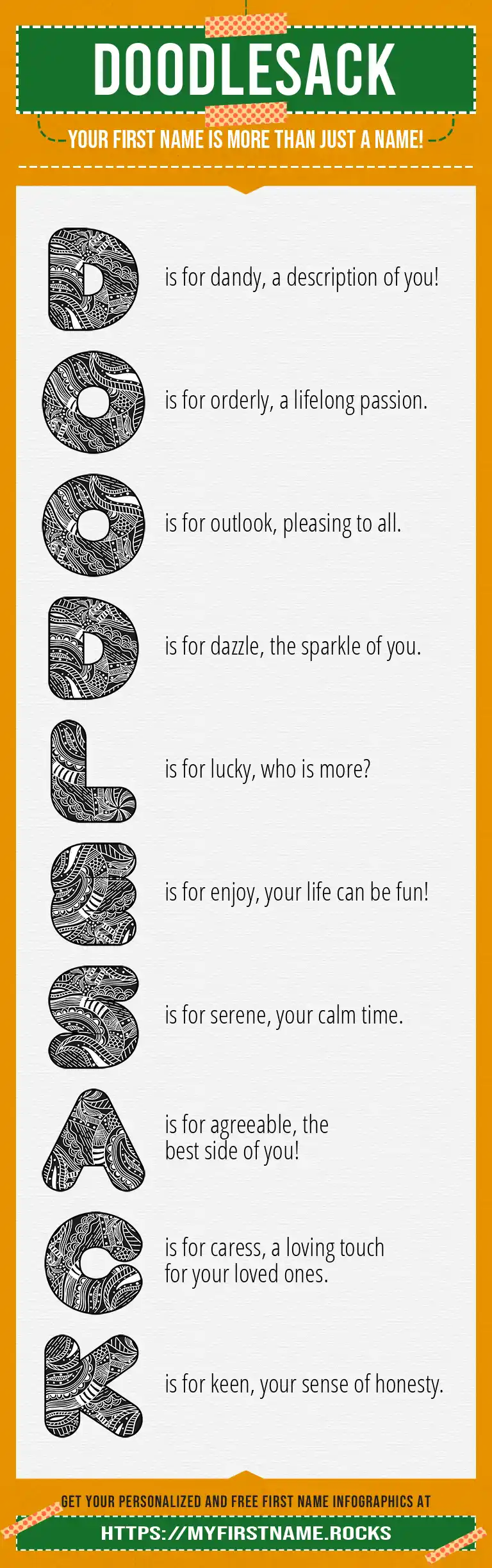 DOODLESACK

YOUR FIRST NAME IS MORE THAN JUST A NAME!

D is for dandy, a description of you!

O is for orderly, a lifelong passion.

O is for outlook, pleasing to all.

D is for dazzle, the sparkle of you.

L is for lucky, who is more?

E is for enjoy, your life can be fun!

S is for serene, your calm time.

A is for agreeable, the best side of you!

C is for caress, a loving touch for your loved ones.

K is for keen, your sense of honesty.

GET YOUR PERSONALIZED AND FREE FIRST NAME INFOGRAPHICS AT

HTTPS://MYFIRSTNAME.ROCKS