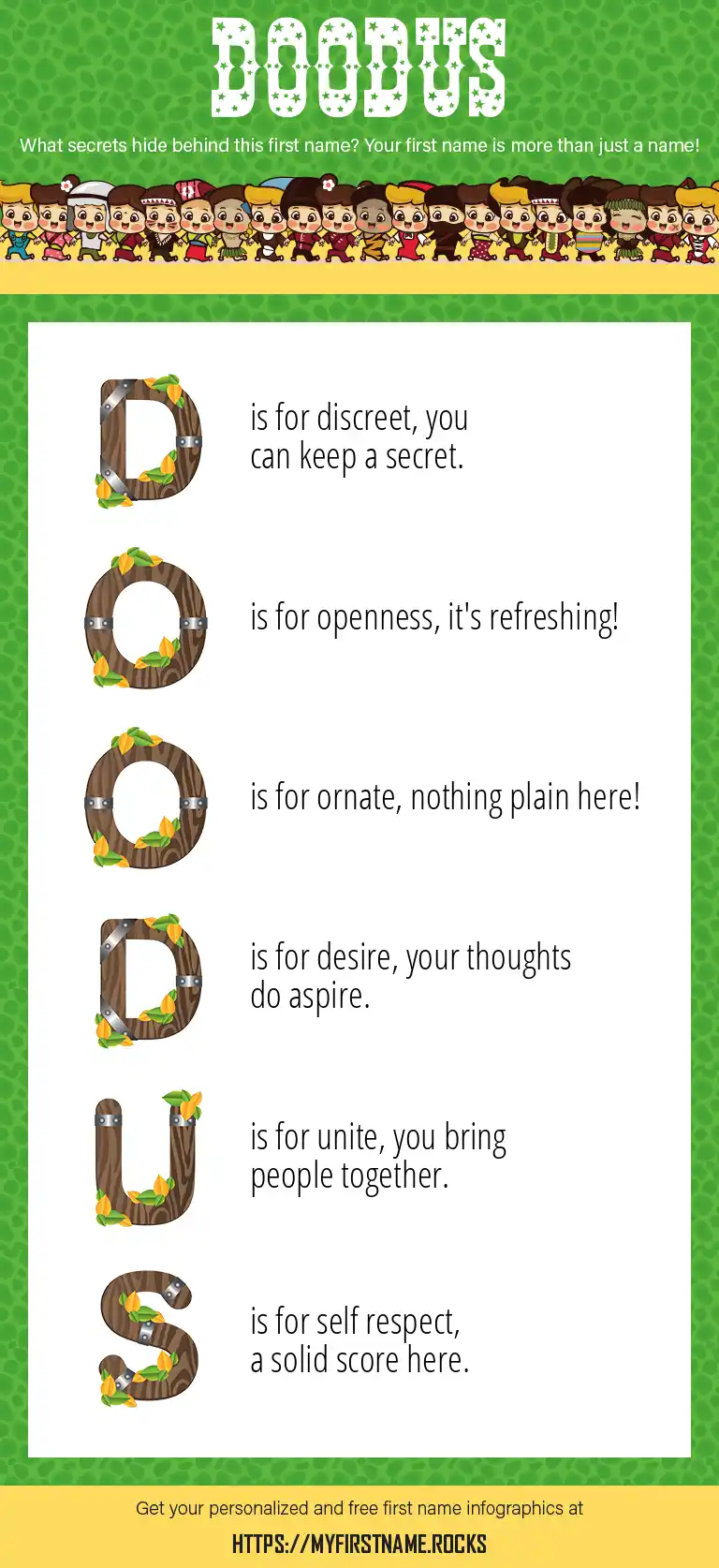 DOODUS

What secrets hide behind this first name? Your first name is more than just a name!

D is for discreet, you can keep a secret.

O is for openness, it's refreshing!

O is for ornate, nothing plain here!

D is for desire, your thoughts do aspire.

U is for unite, you bring people together.

S is for self respect, a solid score here.

Get your personalized and free first name infographics at

HTTPS://MYFIRSTNAME.ROCKS